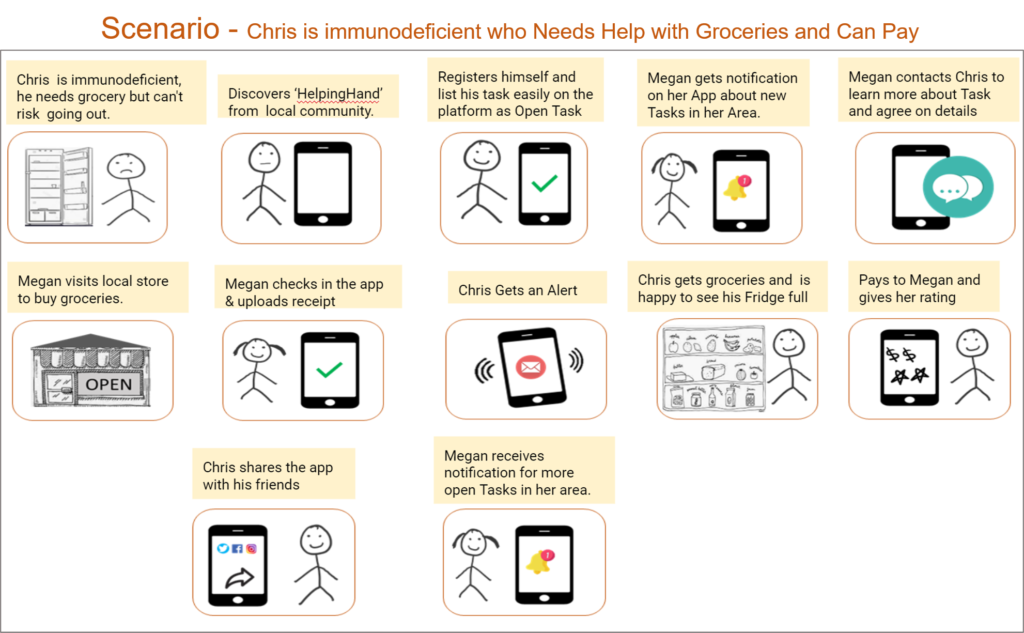 Scenario - Chris is immunodeficient who Needs Help with Groceries and Can Pay

Chris is immunodeficient, he needs grocery but can't risk going out.

Discovers 'HelpingHand' from local community.

Registers himself and list his task easily on the platform as Open Task

Megan gets notification on her App about new Tasks in her Area.

Megan contacts Chris to learn more about Task and agree on details

Megan visits local store to buy groceries.

OPEN

Megan checks in the app & uploads receipt

Chris Gets an Alert

Chris gets groceries and is happy to see his Fridge full

Pays to Megan and gives her rating

Chris shares the app with his friends

Megan receives notification for more open Tasks in her area.