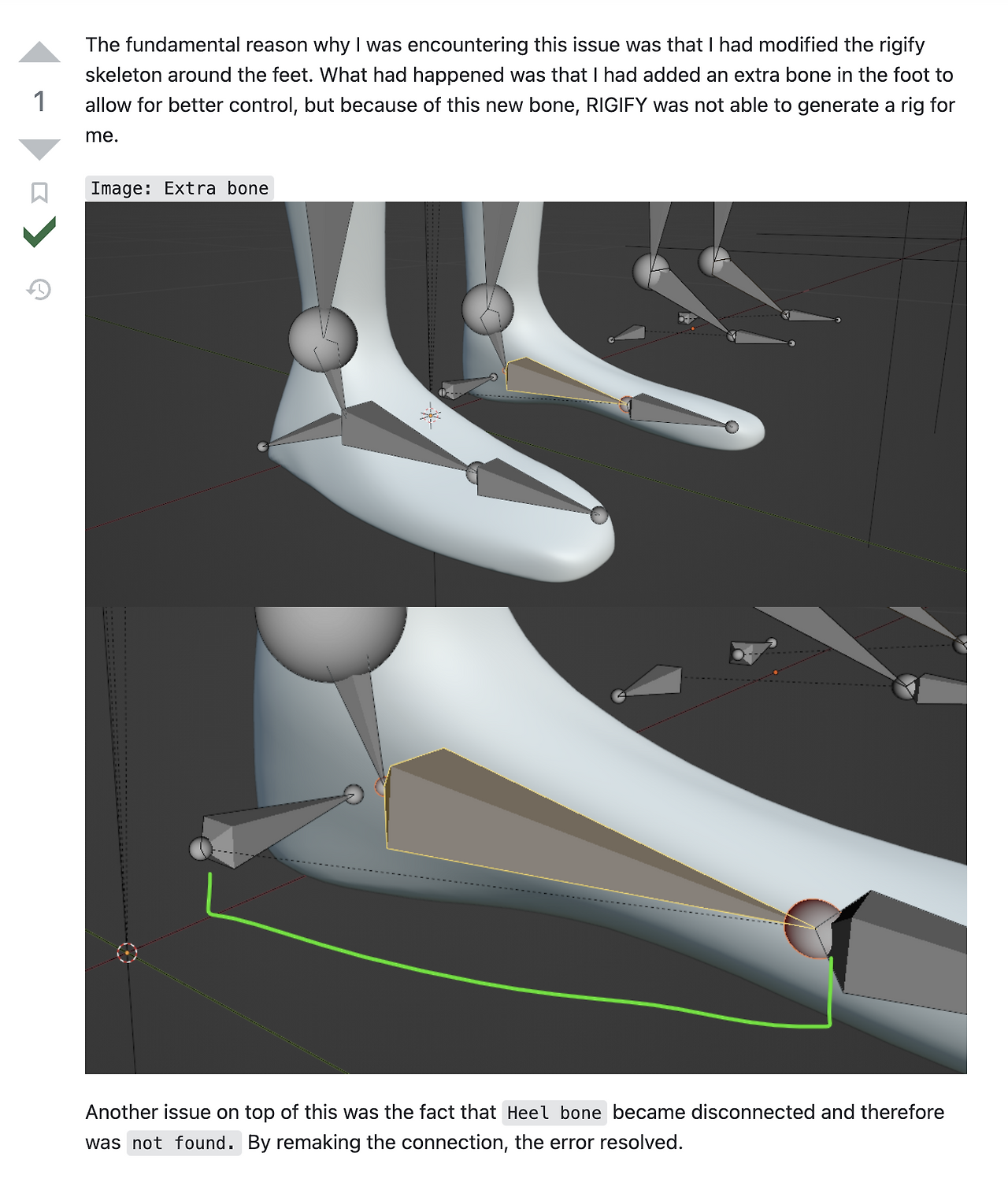 1

The fundamental reason why I was encountering this issue was that I had modified the rigify skeleton around the feet. What had happened was that I had added an extra bone in the foot to allow for better control, but because of this new bone, RIGIFY was not able to generate a rig for me.

Image: Extra bone

Another issue on top of this was the fact that Heel bone became disconnected and therefore was not found. By remaking the connection, the error resolved.