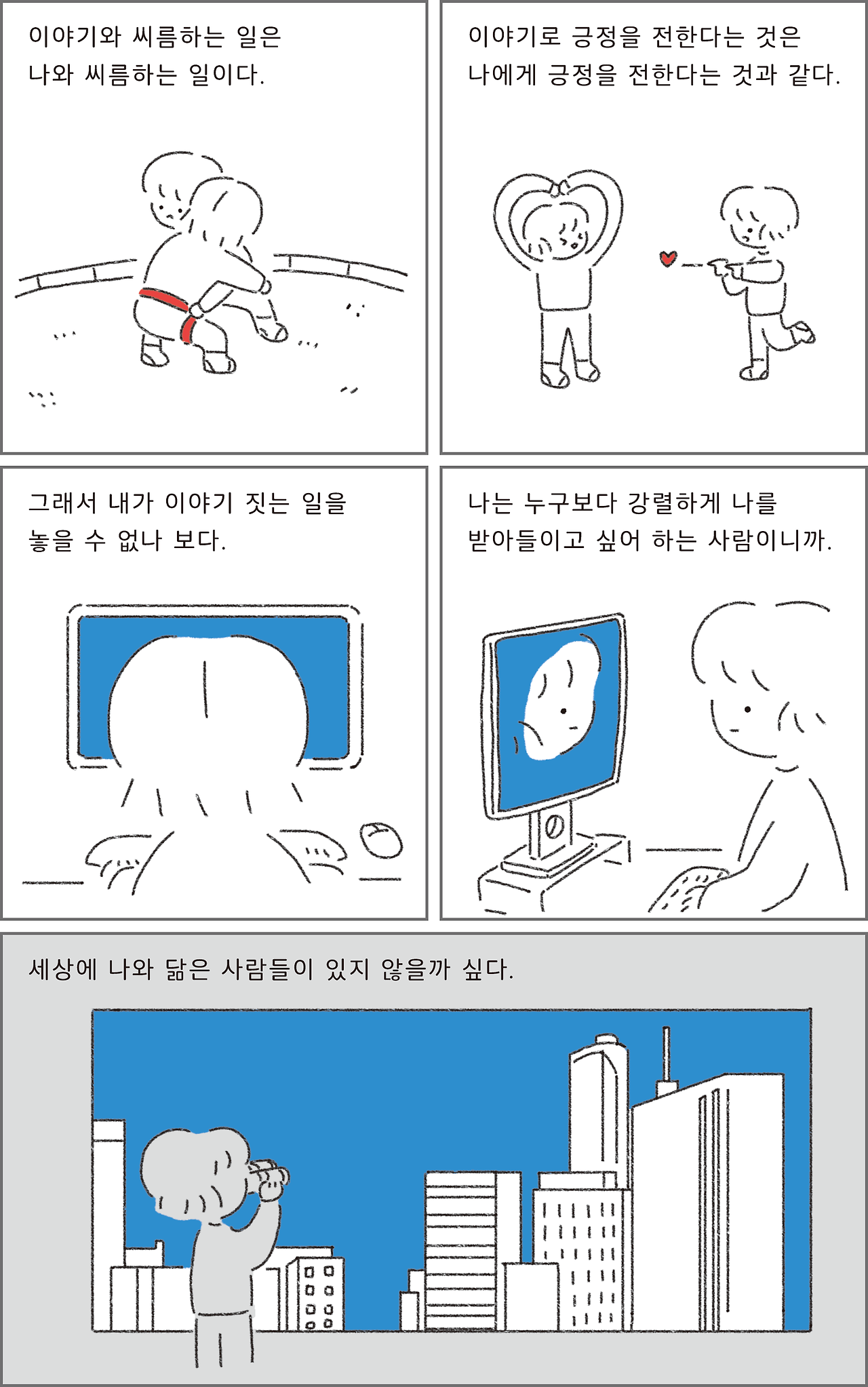 이야기와 씨름하는 일은 나와 씨름하는 일이다.

이야기로 긍정을 전한다는 것은 나에게 긍정을 전한다는 것과 같다.

그래서 내가 이야기 짓는 일을 놓을 수 없나 보다.

나는 누구보다 강렬하게 나를 받아들이고 싶어 하는 사람이니까.

세상에 나와 닮은 사람들이 있지 않을까 싶다.