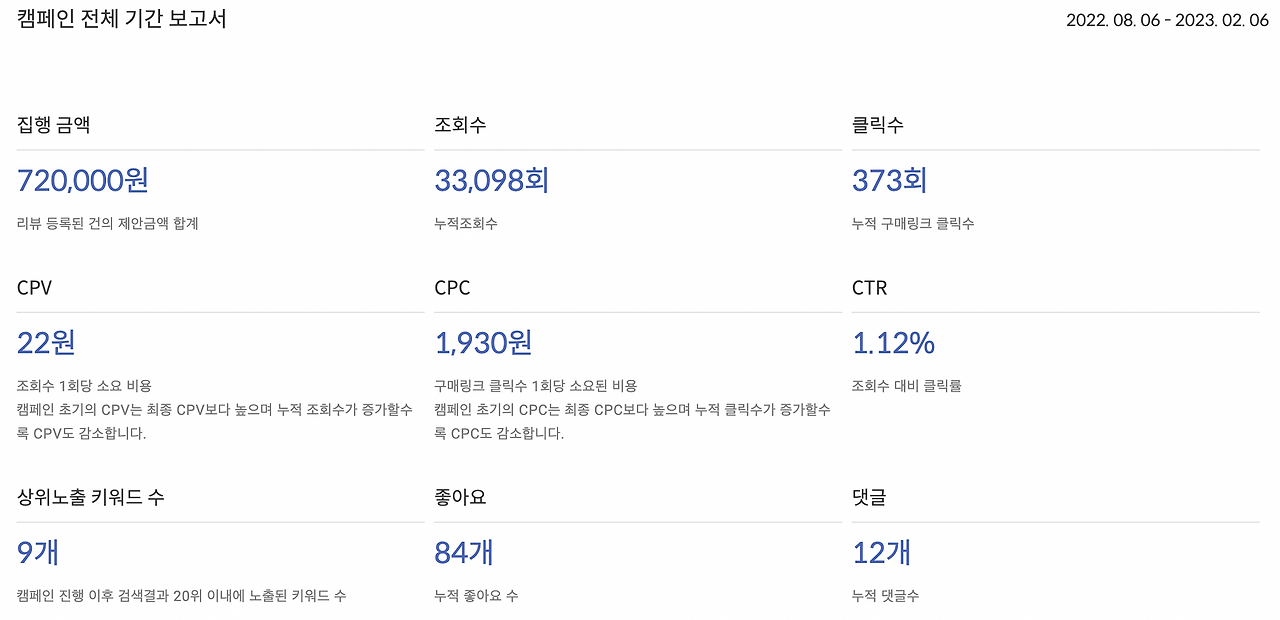 캠페인 전체 기간 보고서

2022. 08. 06 - 2023. 02. 06

집행 금액

720,000원

리뷰 등록된 건의 제안금액 합계

조회수

33,098회

누적조회수

클릭수

373회

누적 구매링크 클릭수

CPV

22원

조회수 1회당 소요 비용
캠페인 초기의 CPV는 최종 CPV보다 높으며 누적 조회수가 증가할수록 CPV도 감소합니다.

CPC

1,930원

구매링크 클릭수 1회당 소요된 비용
캠페인 초기의 CPC는 최종 CPC보다 높으며 누적 클릭수가 증가할수록 CPC도 감소합니다.

CTR

1.12%

조회수 대비 클릭률

상위노출 키워드 수

9개

캠페인 진행 이후 검색결과 20위 이내에 노출된 키워드 수

좋아요

84개

누적 좋아요 수

댓글

12개

누적 댓글수