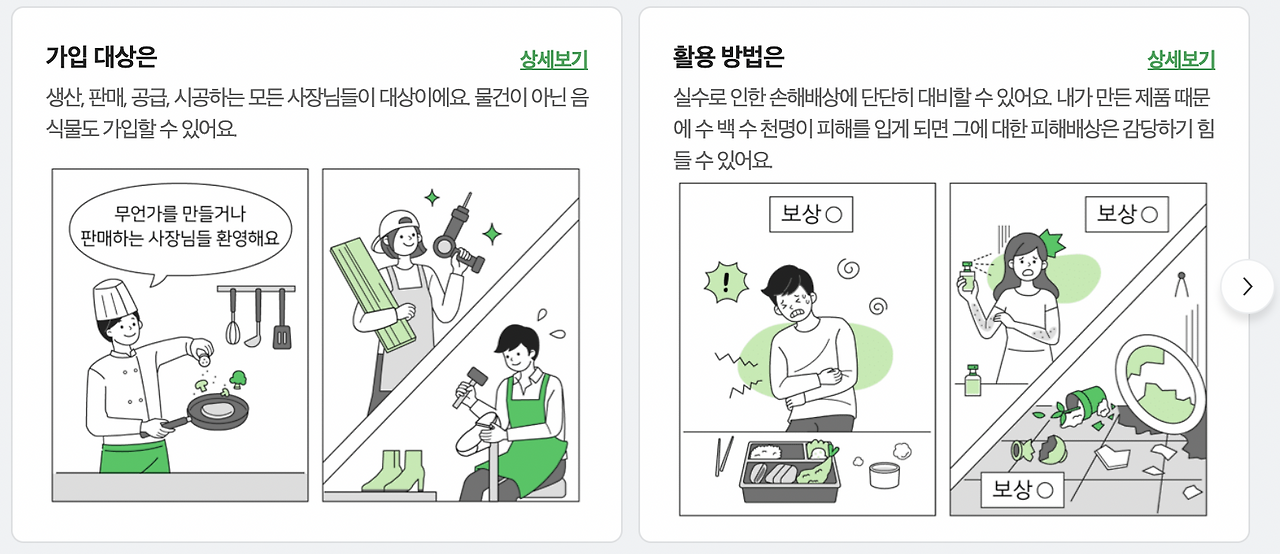 가입 대상은

상세보기

생산, 판매, 공급, 시공하는 모든 사장님들이 대상이에요. 물건이 아닌 음식물도 가입할 수 있어요.

무언가를 만들거나 판매하는 사장님들 환영해요

활용 방법은

상세보기

실수로 인한 손해배상에 단단히 대비할 수 있어요. 내가 만든 제품 때문에 수 백 수 천명이 피해를 입게 되면 그에 대한 피해배상은 감당하기 힘들 수 있어요.

보상 ○

보상 ○

보상 ○