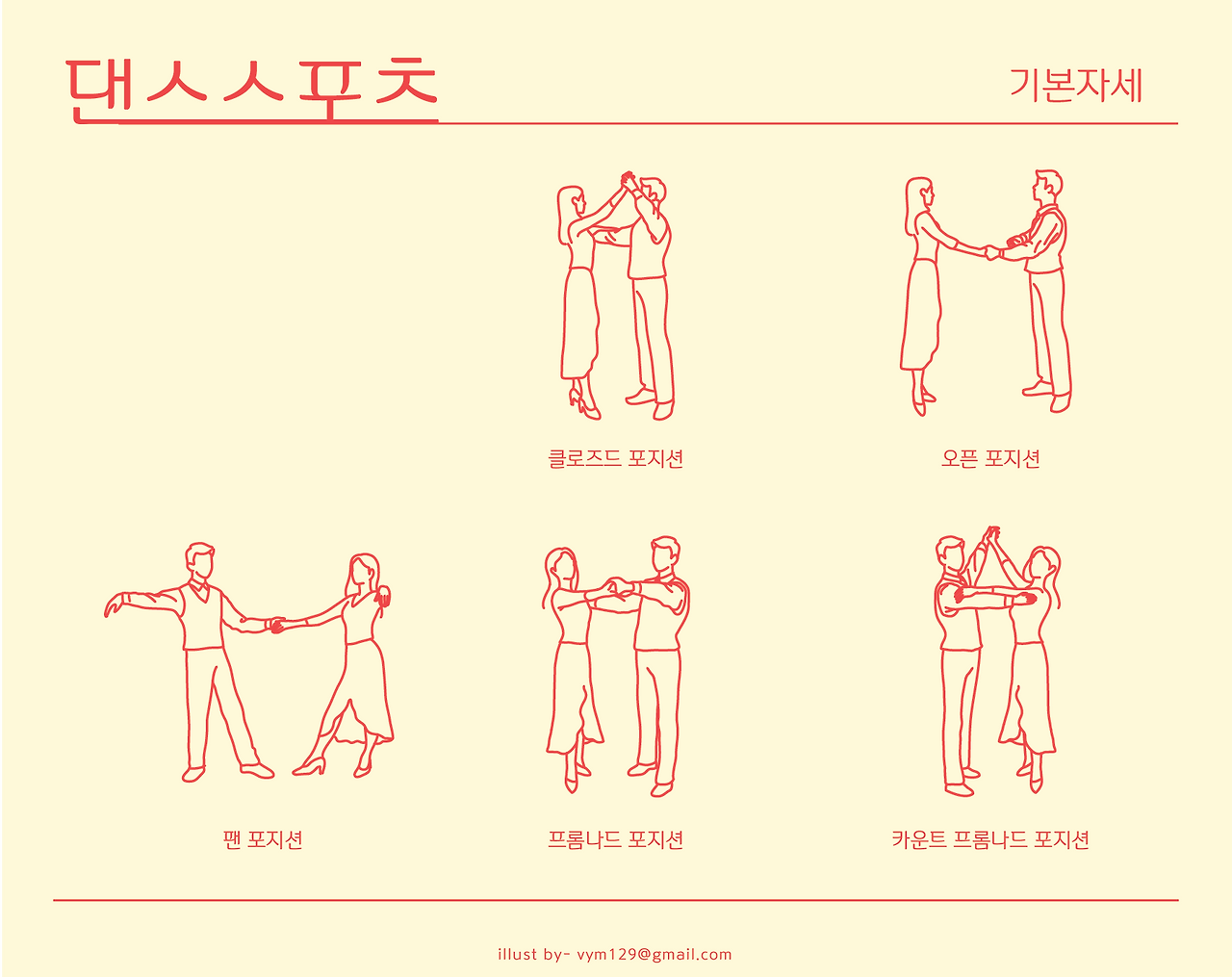 댄스스포츠

기본자세

클로즈드 포지션

오픈 포지션

팬 포지션

프롬나드 포지션

카운트 프롬나드 포지션

illust by- vym129@gmail.com