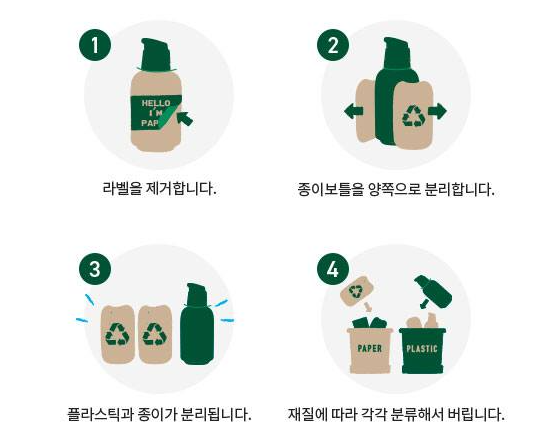 1

HELLO I'M PAP

라벨을 제거합니다.

2

종이보틀을 양쪽으로 분리합니다.

3

플라스틱과 종이가 분리됩니다.

4

PAPER

PLASTIC

재질에 따라 각각 분류해서 버립니다.