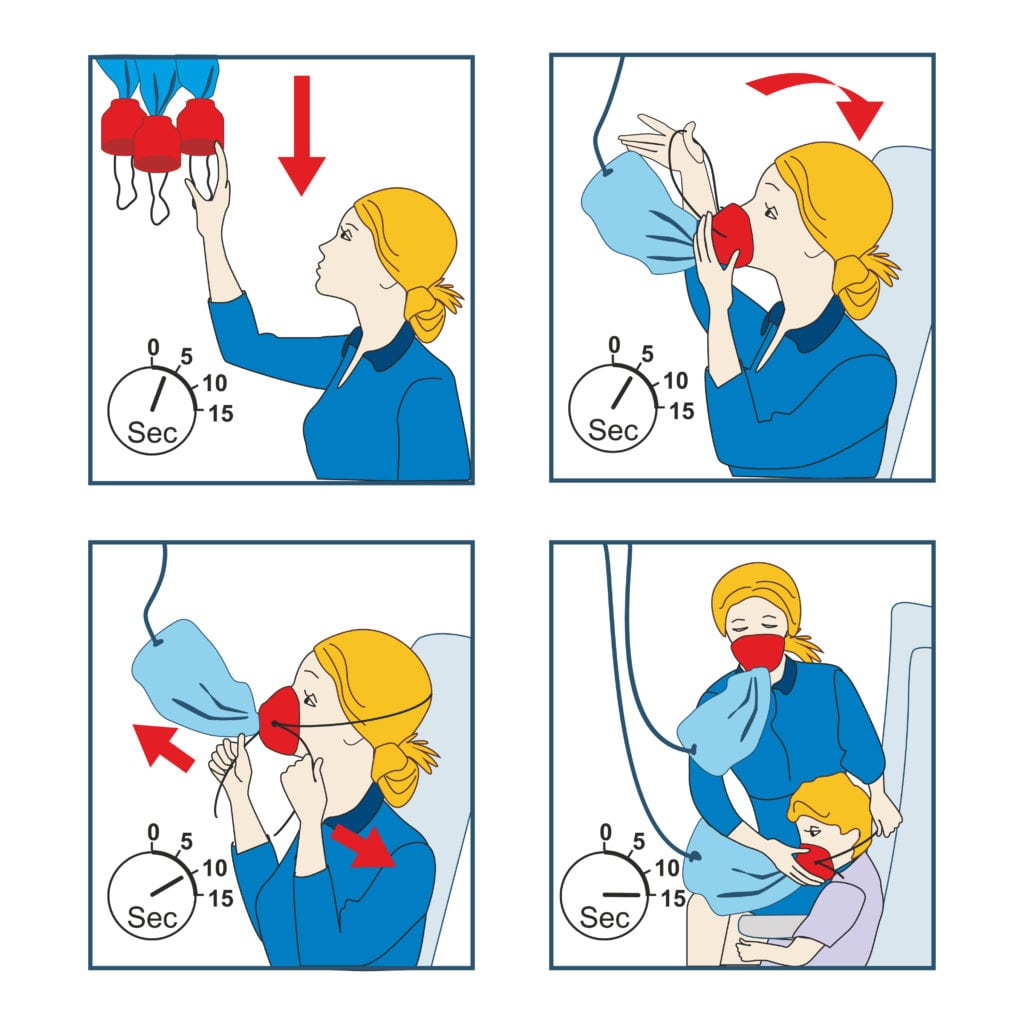 0
5
10
15
Sec

0
5
10
15
Sec

0
5
10
15
Sec

0
5
10
15
Sec