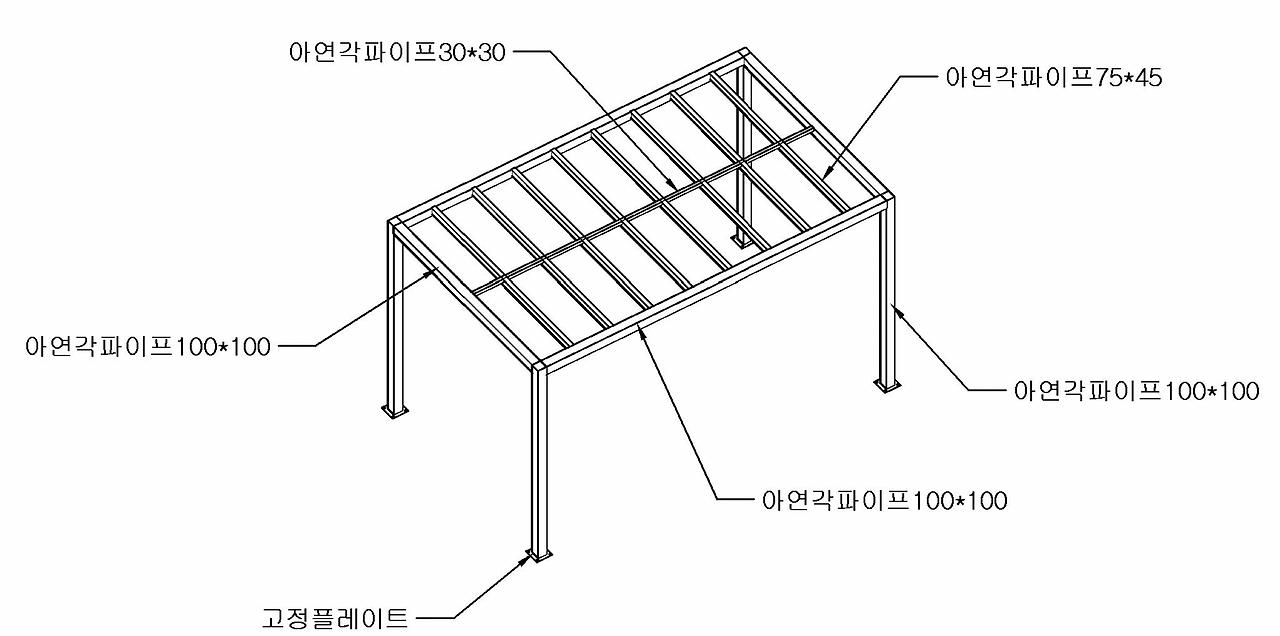 아연각파이프30*30

아연각파이프75*45

아연각파이프100*100

아연각파이프100*100

아연각파이프100*100

고정플레이트