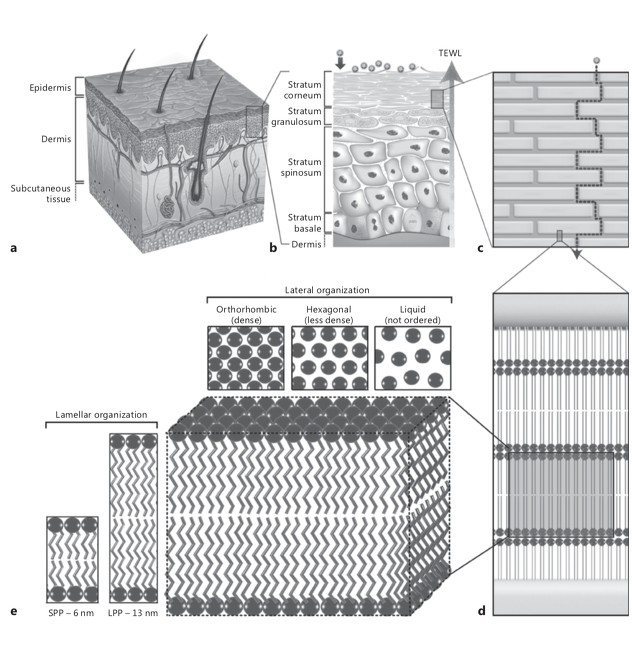 Epidermis
Dermis
Subcutaneous tissue
a

TEWL
Stratum corneum
Stratum granulosum
Stratum spinosum
Stratum basale
Dermis
b

c

Lateral organization
Orthorhombic (dense)
Hexagonal (less dense)
Liquid (not ordered)

Lamellar organization
SPP – 6 nm
LPP – 13 nm
e

d