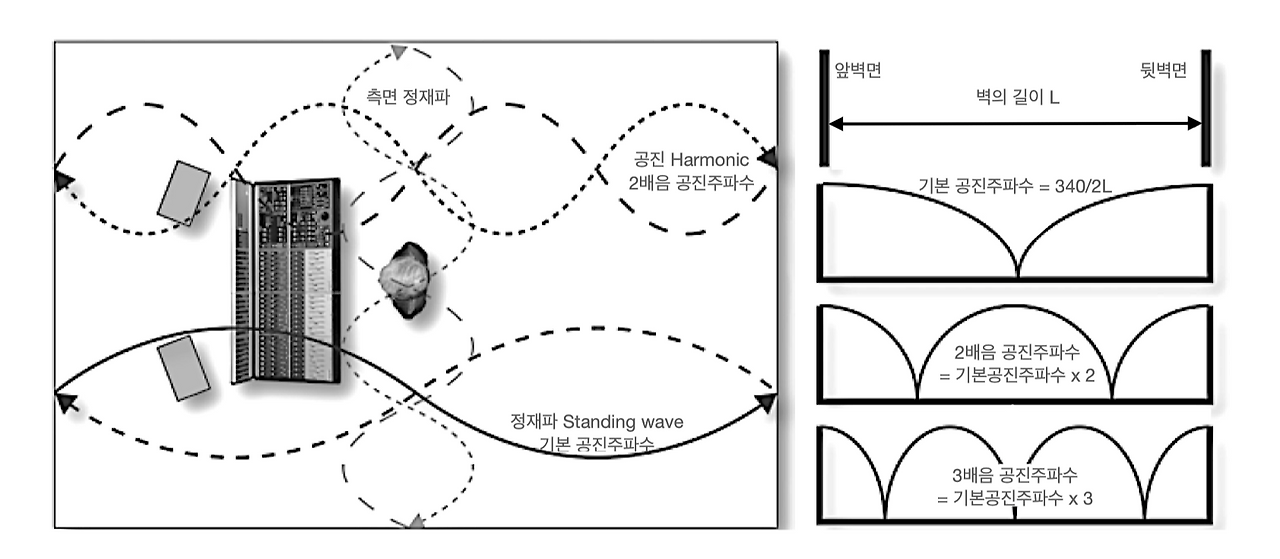 측면 정재파

공진 Harmonic
2배음 공진주파수

정재파 Standing wave
기본 공진주파수

앞벽면

뒷벽면

벽의 길이 L

기본 공진주파수 = 340/2L

2배음 공진주파수
= 기본공진주파수 x 2

3배음 공진주파수
= 기본공진주파수 x 3