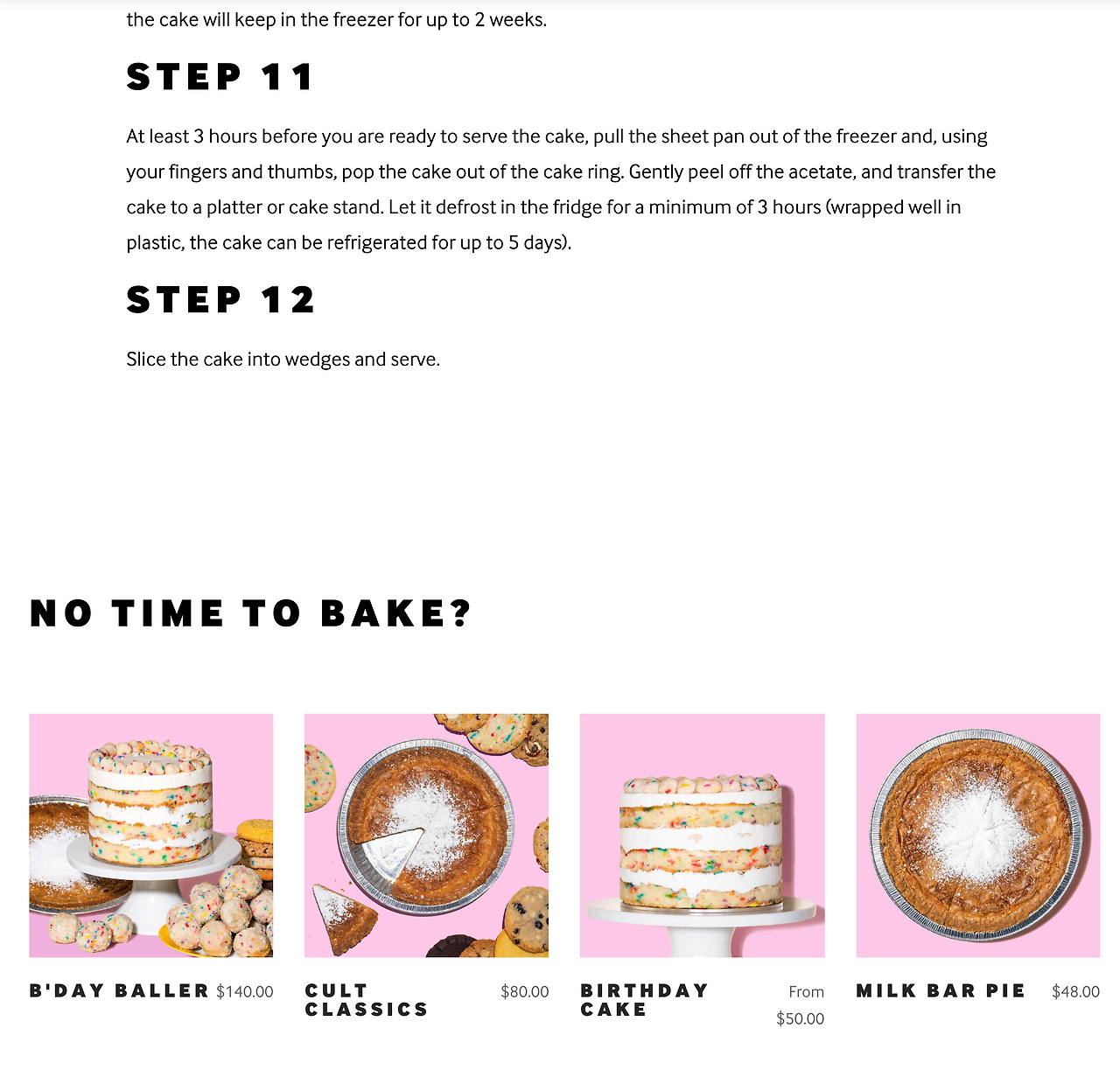 the cake will keep in the freezer for up to 2 weeks.

STEP 11

At least 3 hours before you are ready to serve the cake, pull the sheet pan out of the freezer and, using your fingers and thumbs, pop the cake out of the cake ring. Gently peel off the acetate, and transfer the cake to a platter or cake stand. Let it defrost in the fridge for a minimum of 3 hours (wrapped well in plastic, the cake can be refrigerated for up to 5 days).

STEP 12

Slice the cake into wedges and serve.

NO TIME TO BAKE?

B'DAY BALLER $140.00

CULT CLASSICS $80.00

BIRTHDAY CAKE From $50.00

MILK BAR PIE $48.00