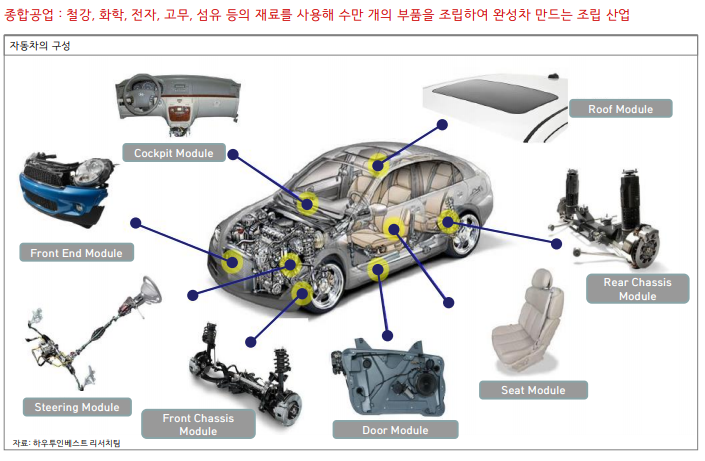 종합공업 : 철강, 화학, 전자, 고무, 섬유 등의 재료를 사용해 수만 개의 부품을 조립하여 완성차 만드는 조립 산업

자동차의 구성

Cockpit Module

Roof Module

Front End Module

Rear Chassis Module

Steering Module

Front Chassis Module

Door Module

Seat Module

자료: 하우투인베스트 리서치팀