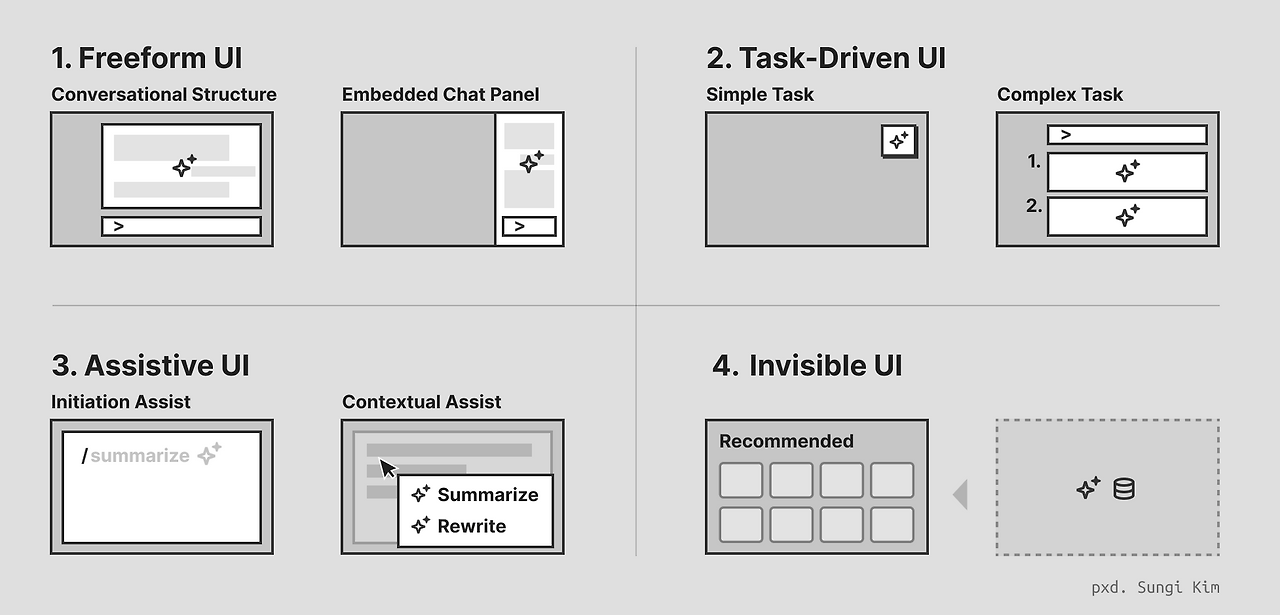 1. Freeform UI

Conversational Structure

>

Embedded Chat Panel

>

2. Task-Driven UI

Simple Task

Complex Task

>

1.

2.

3. Assistive UI

Initiation Assist

/summarize

Contextual Assist

Summarize

Rewrite

4. Invisible UI

Recommended

pxd. Sungi Kim