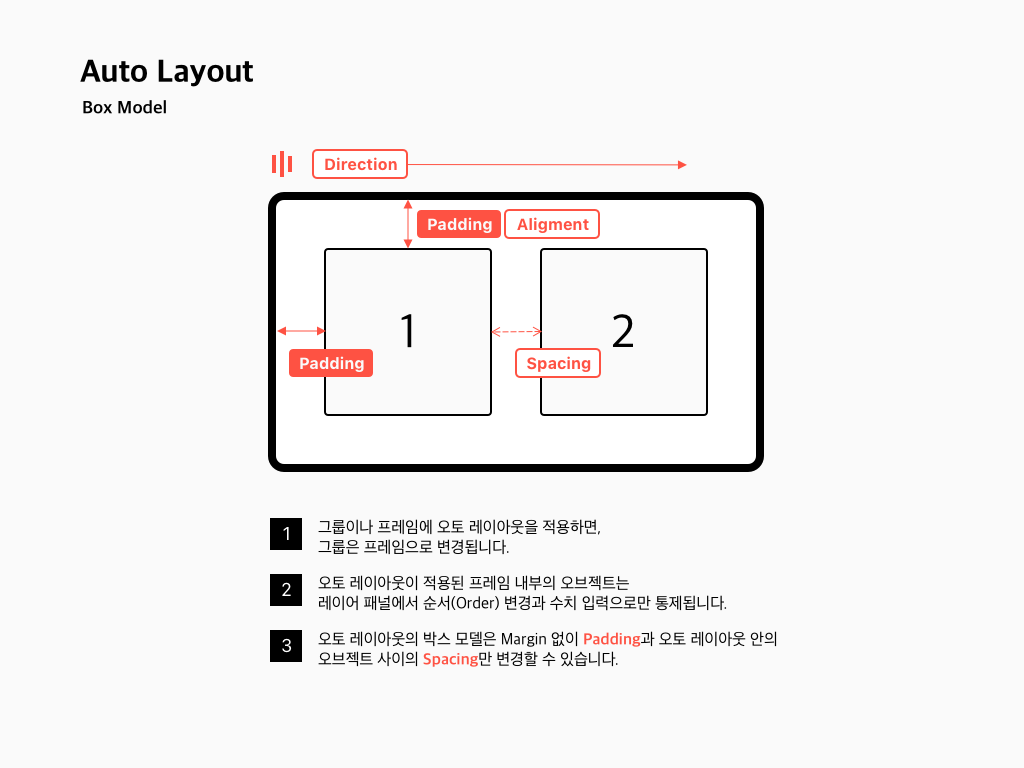 Auto Layout

Box Model

Direction

Padding Aligment

1

2

Padding

Spacing

1 그룹이나 프레임에 오토 레이아웃을 적용하면, 그룹은 프레임으로 변경됩니다.

2 오토 레이아웃이 적용된 프레임 내부의 오브젝트는 레이어 패널에서 순서(Order) 변경과 수치 입력으로만 통제됩니다.

3 오토 레이아웃의 박스 모델은 Margin 없이 Padding과 오토 레이아웃 안의 오브젝트 사이의 Spacing만 변경할 수 있습니다.