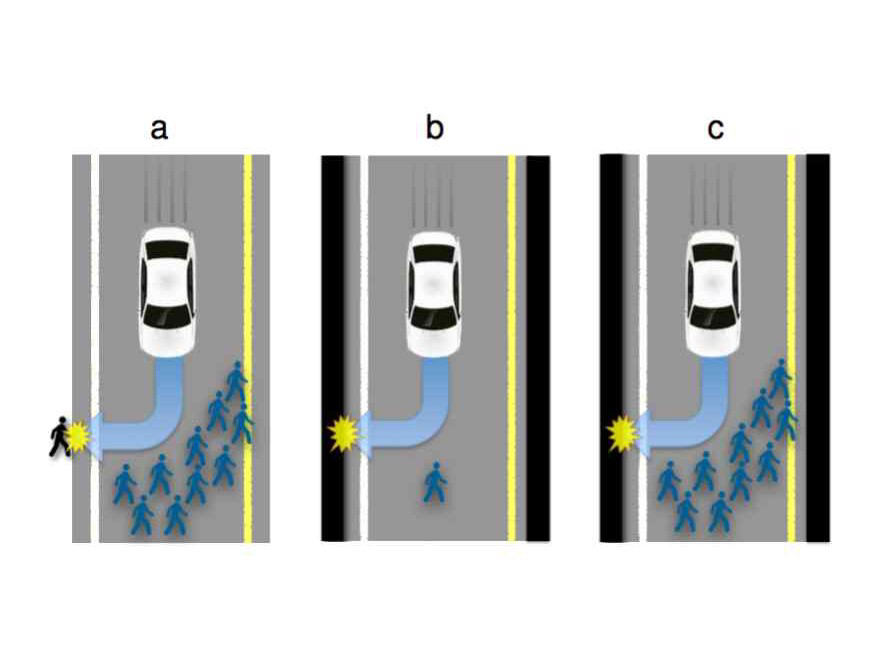 a

b

c