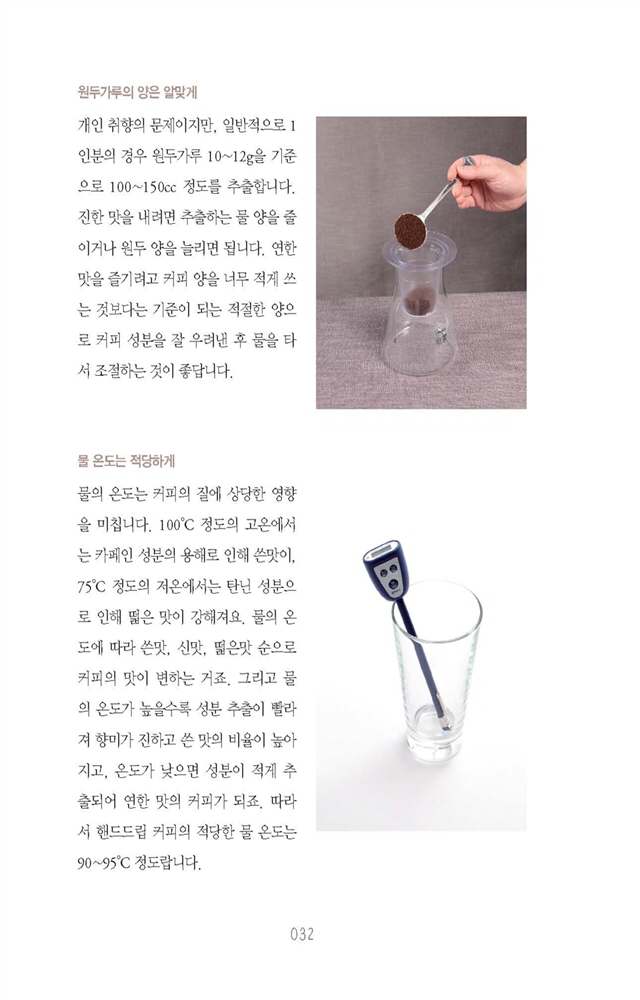 원두가루의 양은 알맞게

개인 취향의 문제이지만, 일반적으로 1인분의 경우 원두가루 10~12g을 기준으로 100~150cc 정도를 추출합니다. 진한 맛을 내려면 추출하는 물 양을 줄이거나 원두 양을 늘리면 됩니다. 연한 맛을 즐기려고 커피 양을 너무 적게 쓰는 것보다는 기준이 되는 적절한 양으로 커피 성분을 잘 우려낸 후 물을 타서 조절하는 것이 좋답니다.

물 온도는 적당하게

물의 온도는 커피의 질에 상당한 영향을 미칩니다. 100°C 정도의 고온에서는 카페인 성분의 용해로 인해 쓴맛이, 75°C 정도의 저온에서는 탄닌 성분으로 인해 떫은 맛이 강해져요. 물의 온도에 따라 쓴맛, 신맛, 떫은맛 순으로 커피의 맛이 변하는 거죠. 그리고 물의 온도가 높을수록 성분 추출이 빨라져 향미가 진하고 쓴 맛의 비율이 높아지고, 온도가 낮으면 성분이 적게 추출되어 연한 맛의 커피가 되죠. 따라서 핸드드립 커피의 적당한 물 온도는 90~95°C 정도랍니다.

032