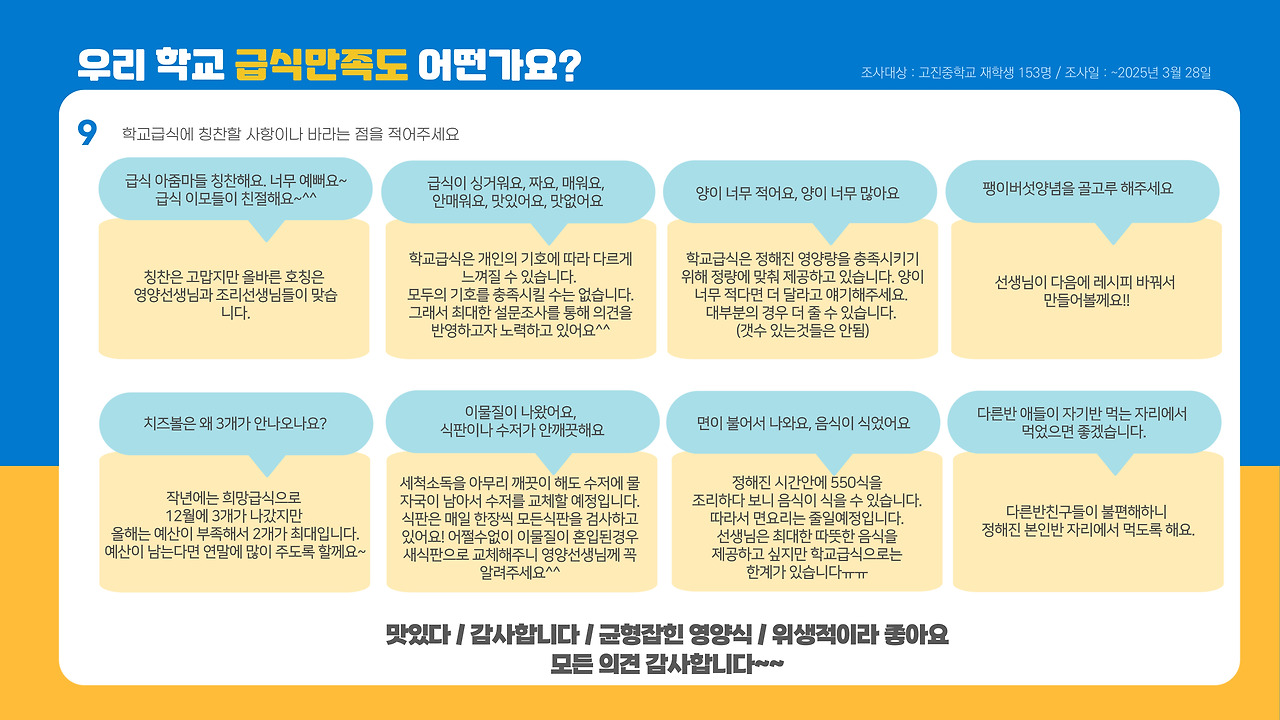 우리 학교 급식만족도 어떤가요?

조사대상 : 고진중학교 재학생 153명 / 조사일 : ~2025년 3월 28일

9 학교급식에 칭찬할 사항이나 바라는 점을 적어주세요

급식 아줌마들 칭찬해요. 너무 예뻐요~ 급식 이모들이 친절해요~^^

칭찬은 고맙지만 올바른 호칭은 영양선생님과 조리선생님들이 맞습니다.

급식이 싱거워요, 짜요, 매워요, 안매워요, 맛있어요, 맛없어요

학교급식은 개인의 기호에 따라 다르게 느껴질 수 있습니다. 모두의 기호를 충족시킬 수는 없습니다. 그래서 최대한 설문조사를 통해 의견을 반영하고자 노력하고 있어요^^

양이 너무 적어요, 양이 너무 많아요

학교급식은 정해진 영양량을 충족시키기 위해 정량에 맞춰 제공하고 있습니다. 양이 너무 적다면 더 달라고 얘기해주세요. 대부분의 경우 더 줄 수 있습니다. (갯수 있는것들은 안됨)

팽이버섯양념을 골고루 해주세요

선생님이 다음에 레시피 바꿔서 만들어볼께요!!

치즈볼은 왜 3개가 안나오나요?

작년에는 희망급식으로 12월에 3개가 나갔지만 올해는 예산이 부족해서 2개가 최대입니다. 예산이 남는다면 연말에 많이 주도록 할께요~

이물질이 나왔어요, 식판이나 수저가 안깨끗해요

세척소독을 아무리 깨끗이 해도 수저에 물자국이 남아서 수저를 교체할 예정입니다. 식판은 매일 한장씩 모든식판을 검사하고 있어요! 어쩔수없이 이물질이 혼입된경우 새식판으로 교체해주니 영양선생님께 꼭 알려주세요^^

면이 불어서 나와요, 음식이 식었어요

정해진 시간안에 550식을 조리하다 보니 음식이 식을 수 있습니다. 따라서 면요리는 줄일예정입니다. 선생님은 최대한 따뜻한 음식을 제공하고 싶지만 학교급식으로는 한계가 있습니다ㅠㅠ

다른반 애들이 자기반 먹는 자리에서 먹었으면 좋겠습니다.

다른반친구들이 불편해하니 정해진 본인반 자리에서 먹도록 해요.

맛있다 / 감사합니다 / 균형잡힌 영양식 / 위생적이라 좋아요
모든 의견 감사합니다~~