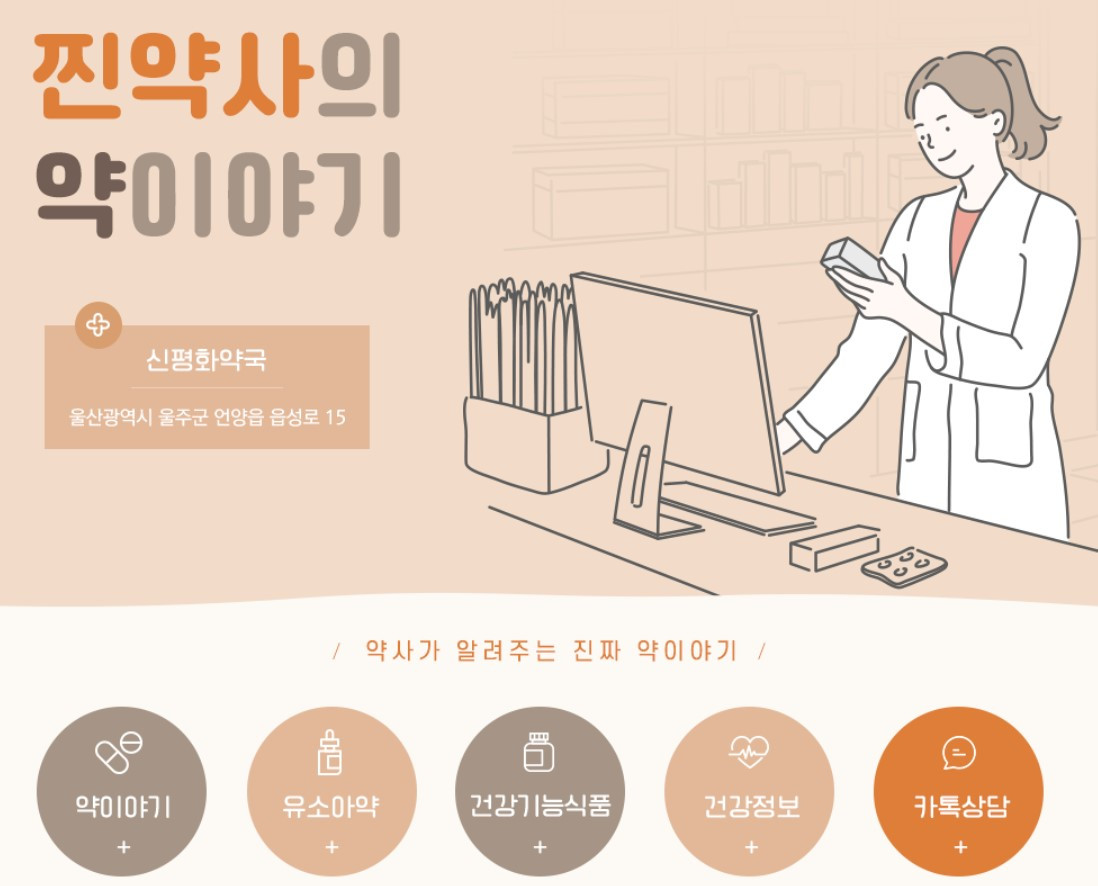 찐약사의
약이야기

신평화약국
울산광역시 울주군 언양읍 읍성로 15

/ 약사가 알려주는 진짜 약이야기 /

약이야기
+

유소아약
+

건강기능식품
+

건강정보
+

카톡상담
+