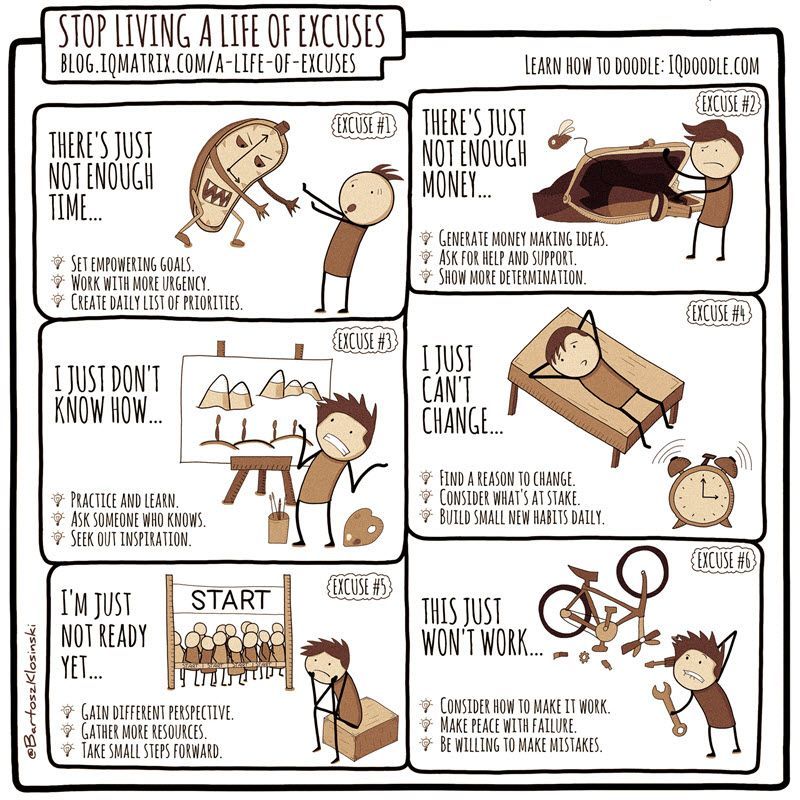 STOP LIVING A LIFE OF EXCUSES
BLOG.IQMATRIX.COM/A-LIFE-OF-EXCUSES

LEARN HOW TO DOODLE: IQDOODLE.COM

EXCUSE #1
THERE'S JUST NOT ENOUGH TIME...
SET EMPOWERING GOALS.
WORK WITH MORE URGENCY.
CREATE DAILY LIST OF PRIORITIES.

EXCUSE #2
THERE'S JUST NOT ENOUGH MONEY...
GENERATE MONEY MAKING IDEAS.
ASK FOR HELP AND SUPPORT.
SHOW MORE DETERMINATION.

EXCUSE #3
I JUST DON'T KNOW HOW...
PRACTICE AND LEARN.
ASK SOMEONE WHO KNOWS.
SEEK OUT INSPIRATION.

EXCUSE #4
I JUST CAN'T CHANGE...
FIND A REASON TO CHANGE.
CONSIDER WHAT'S AT STAKE.
BUILD SMALL NEW HABITS DAILY.

EXCUSE #5
I'M JUST NOT READY YET...
START
GAIN DIFFERENT PERSPECTIVE.
GATHER MORE RESOURCES.
TAKE SMALL STEPS FORWARD.

EXCUSE #6
THIS JUST WON'T WORK...
CONSIDER HOW TO MAKE IT WORK.
MAKE PEACE WITH FAILURE.
BE WILLING TO MAKE MISTAKES.

@BartoszKlosinski