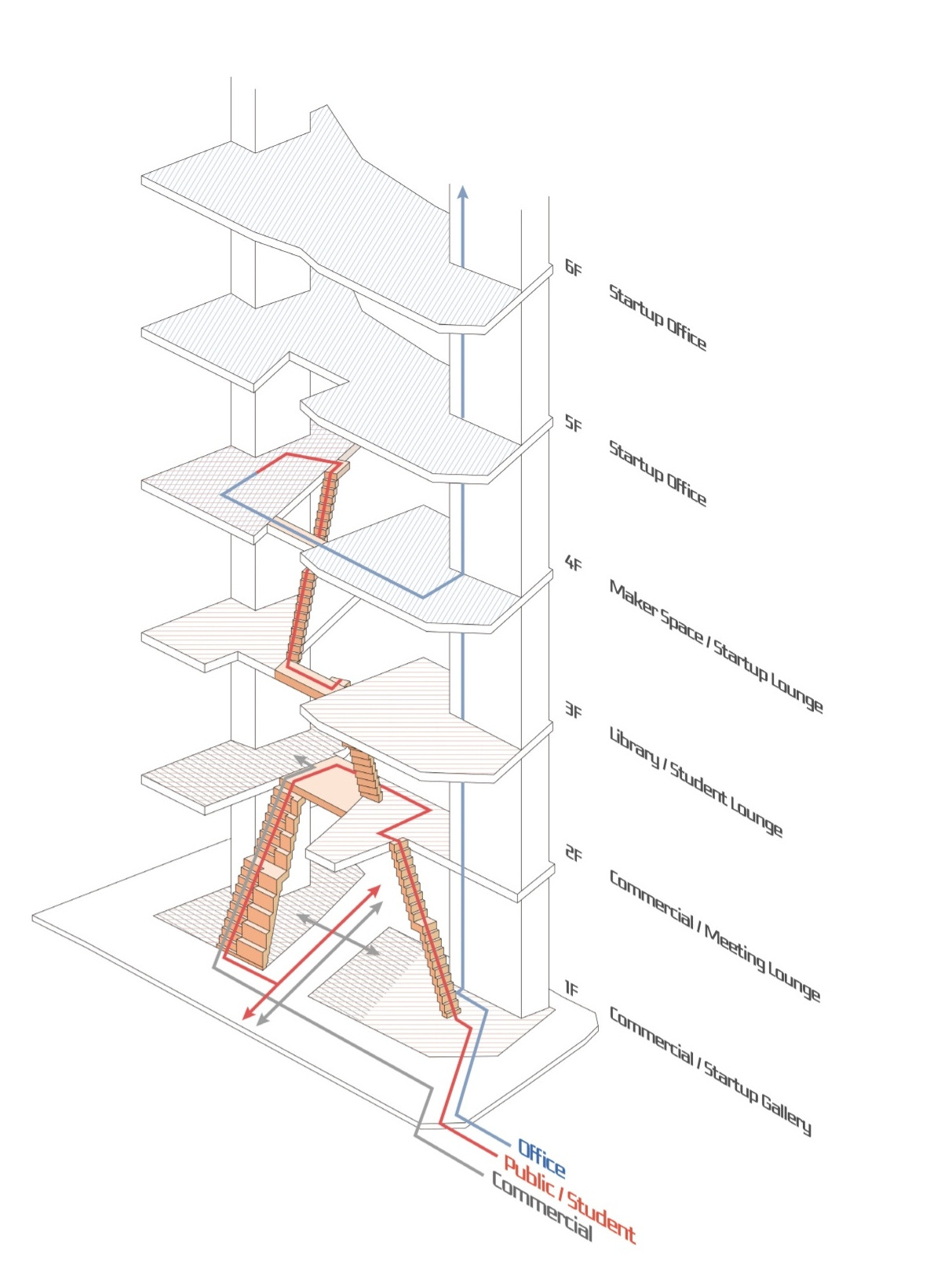 6F
Startup Office

5F
Startup Office

4F
Maker Space / Startup Lounge

3F
Library / Student Lounge

2F
Commercial / Meeting Lounge

1F
Commercial / Startup Gallery

Office
Public / Student
Commercial