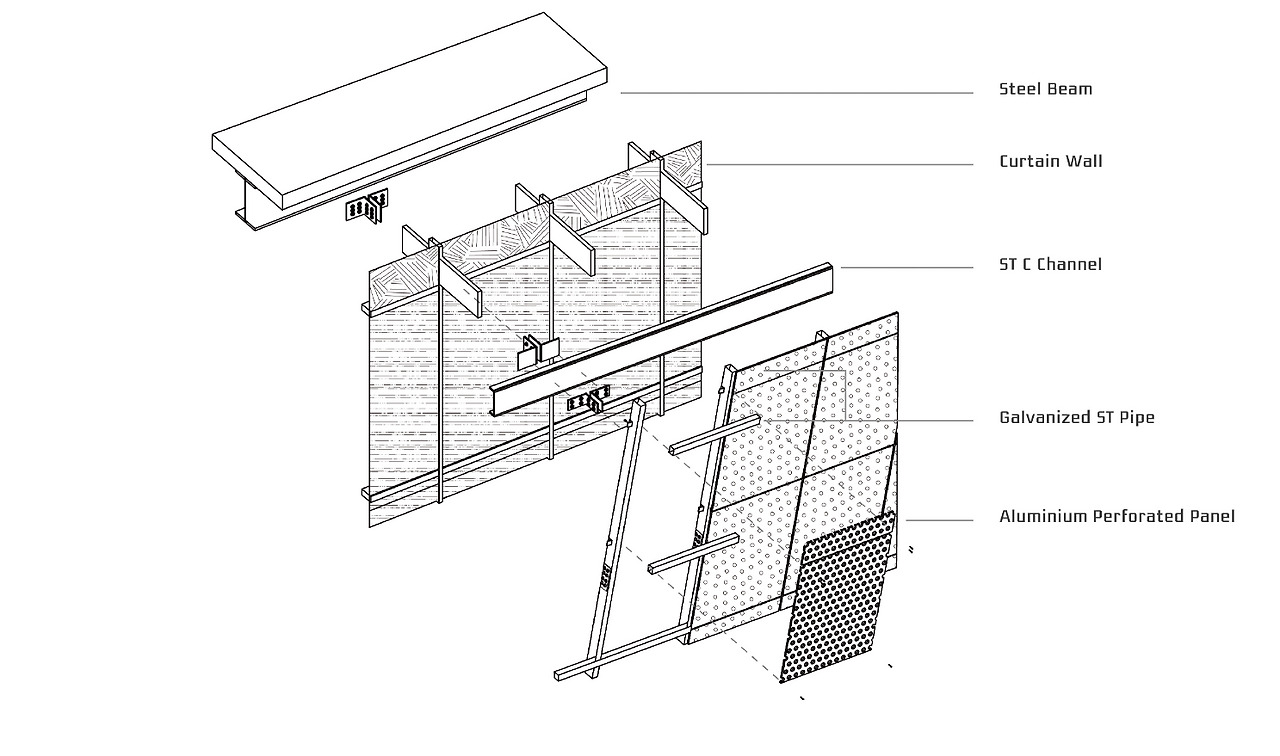 Steel Beam

Curtain Wall

ST C Channel

Galvanized ST Pipe

Aluminium Perforated Panel