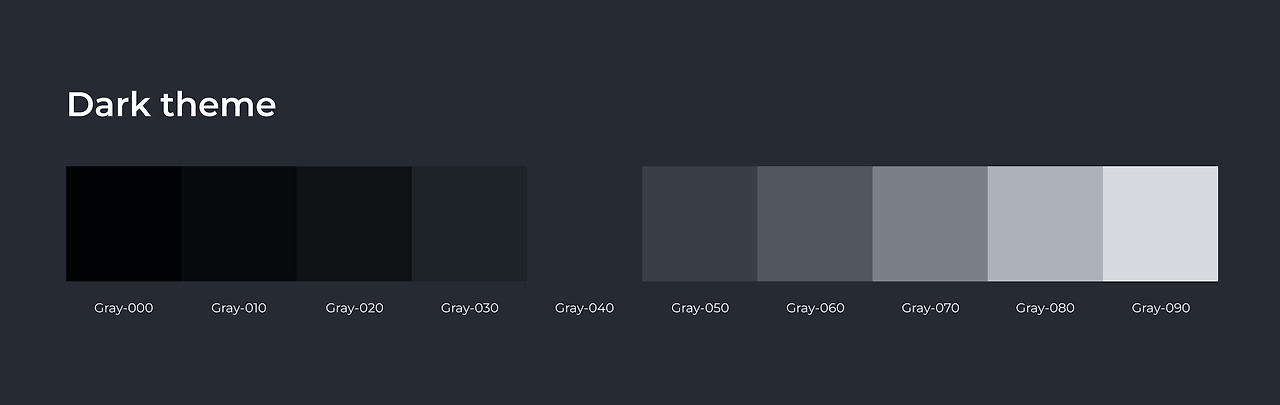 Dark theme

Gray-000 Gray-010 Gray-020 Gray-030 Gray-040 Gray-050 Gray-060 Gray-070 Gray-080 Gray-090