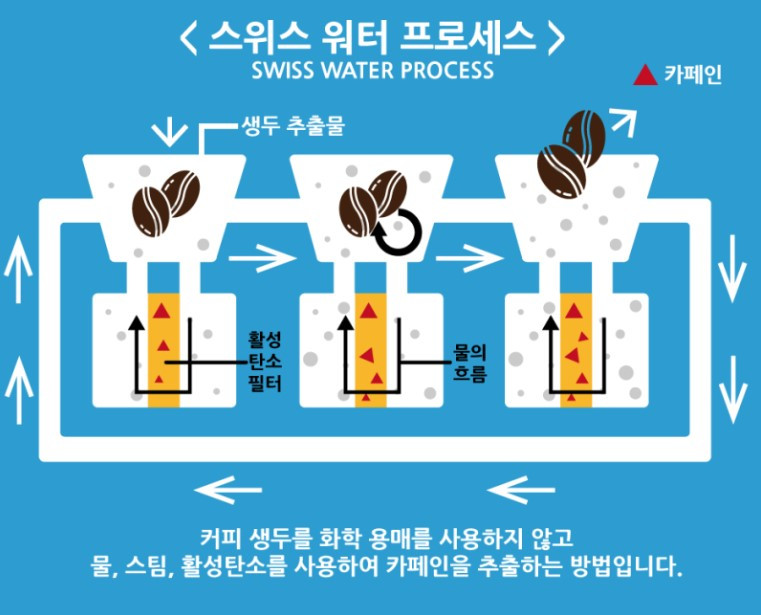 < 스위스 워터 프로세스 >
SWISS WATER PROCESS

카페인

생두 추출물

활성
탄소
필터

물의
흐름

커피 생두를 화학 용매를 사용하지 않고
물, 스팀, 활성탄소를 사용하여 카페인을 추출하는 방법입니다.