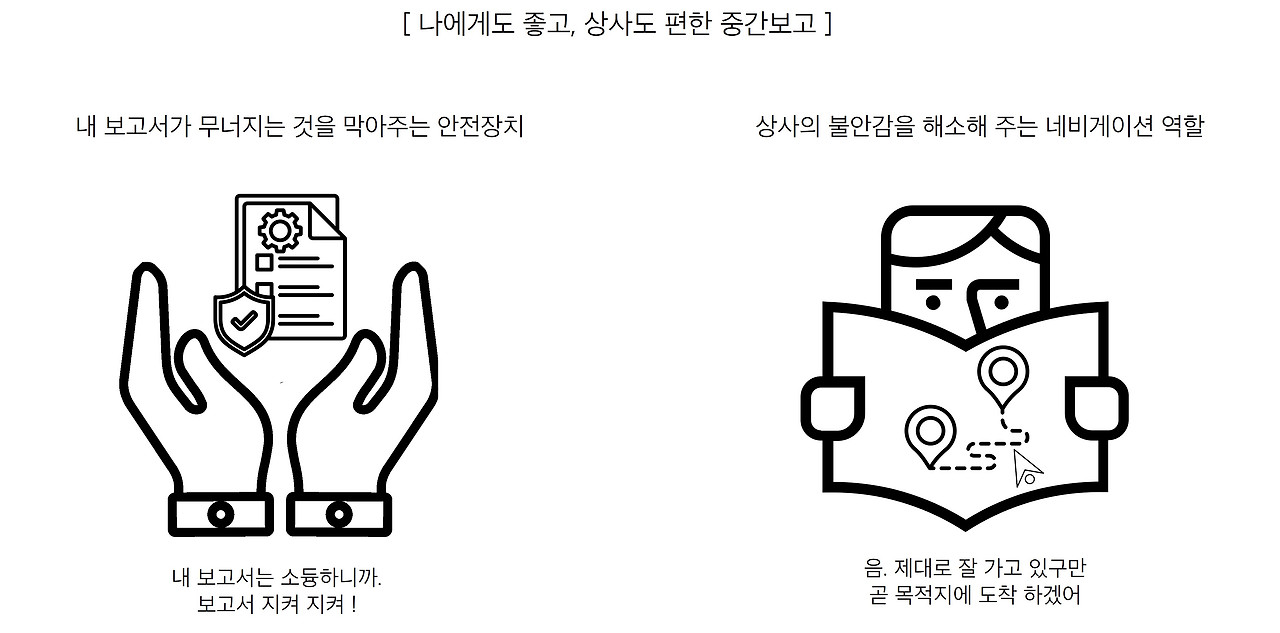 [ 나에게도 좋고, 상사도 편한 중간보고 ]

내 보고서가 무너지는 것을 막아주는 안전장치

내 보고서는 소듕하니까.
보고서 지켜 지켜 !

상사의 불안감을 해소해 주는 네비게이션 역할

음. 제대로 잘 가고 있구만
곧 목적지에 도착 하겠어