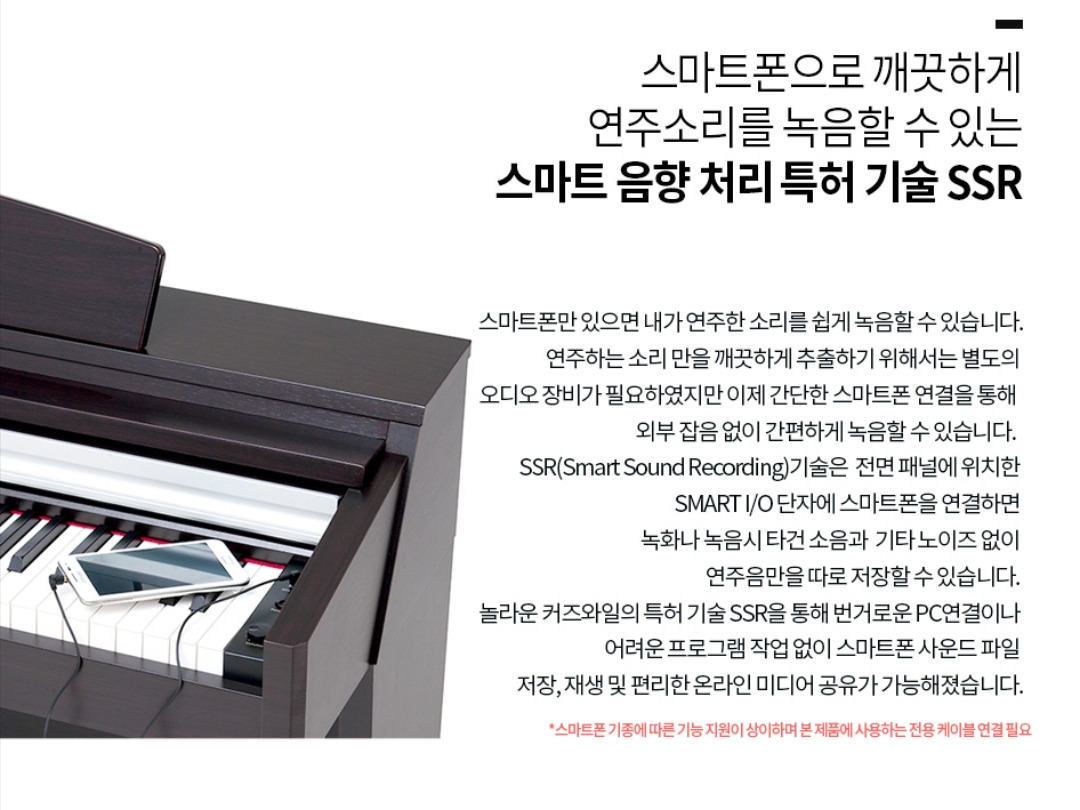 스마트폰으로 깨끗하게
연주소리를 녹음할 수 있는
스마트 음향 처리 특허 기술 SSR

스마트폰만 있으면 내가 연주한 소리를 쉽게 녹음할 수 있습니다.
연주하는 소리 만을 깨끗하게 추출하기 위해서는 별도의
오디오 장비가 필요하였지만 이제 간단한 스마트폰 연결을 통해
외부 잡음 없이 간편하게 녹음할 수 있습니다.
SSR(Smart Sound Recording)기술은 전면 패널에 위치한
SMART I/O 단자에 스마트폰을 연결하면
녹화나 녹음시 타건 소음과 기타 노이즈 없이
연주음만을 따로 저장할 수 있습니다.
놀라운 커즈와일의 특허 기술 SSR을 통해 번거로운 PC연결이나
어려운 프로그램 작업 없이 스마트폰 사운드 파일
저장, 재생 및 편리한 온라인 미디어 공유가 가능해졌습니다.

*스마트폰 기종에 따른 기능 지원이 상이하며 본 제품에 사용하는 전용 케이블 연결 필요