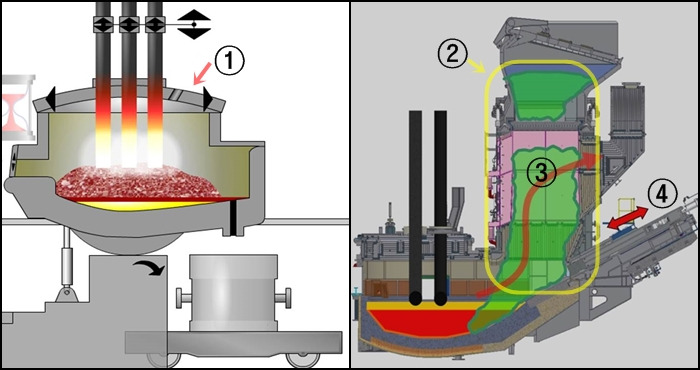 ①
②
③
④