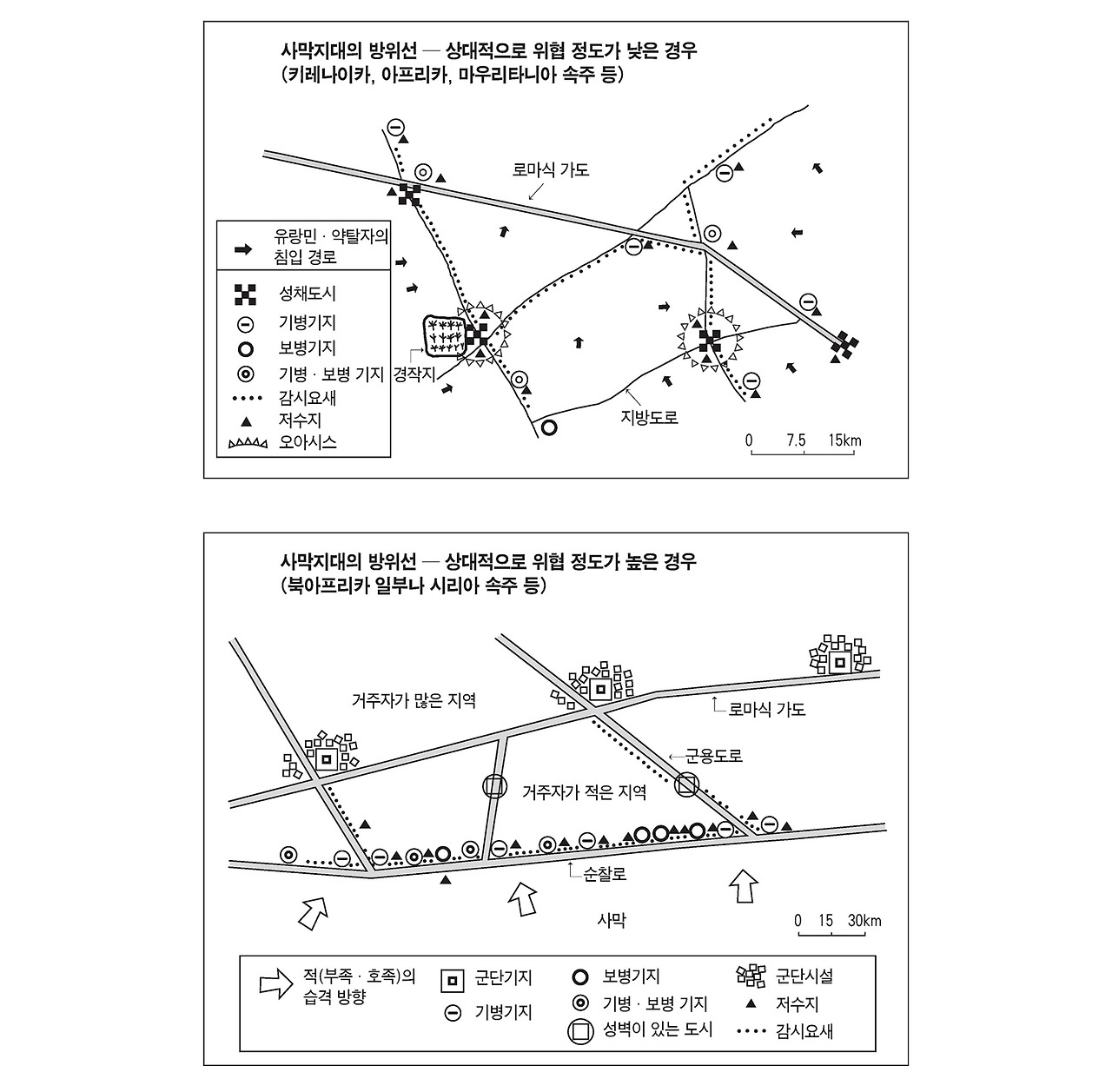 사막지대의 방위선 — 상대적으로 위협 정도가 낮은 경우
(키레나이카, 아프리카, 마우리타니아 속주 등)

로마식 가도

유랑민 · 약탈자의 침입 경로
성채도시
기병기지
보병기지
기병 · 보병 기지
감시요새
저수지
오아시스

경작지

지방도로

0 7.5 15km

사막지대의 방위선 — 상대적으로 위협 정도가 높은 경우
(북아프리카 일부나 시리아 속주 등)

거주자가 많은 지역

로마식 가도

군용도로

거주자가 적은 지역

순찰로

사막

0 15 30km

적(부족 · 호족)의 습격 방향
군단기지
기병기지
보병기지
기병 · 보병 기지
성벽이 있는 도시
군단시설
저수지
감시요새