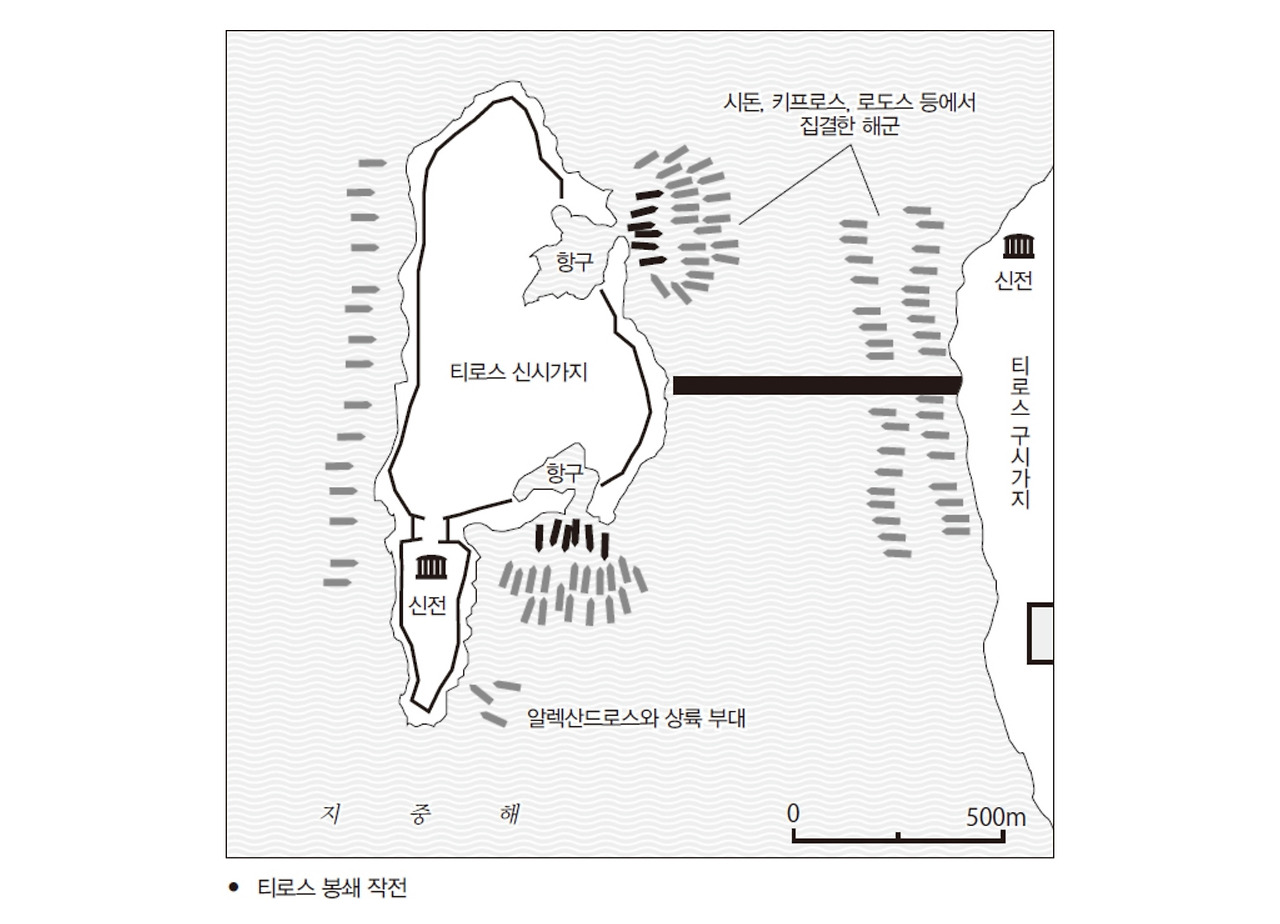 시돈, 키프로스, 로도스 등에서 집결한 해군

항구

신전

티로스 신시가지

티로스 구시가지

항구

신전

알렉산드로스와 상륙 부대

지 중 해

0 500m

• 티로스 봉쇄 작전