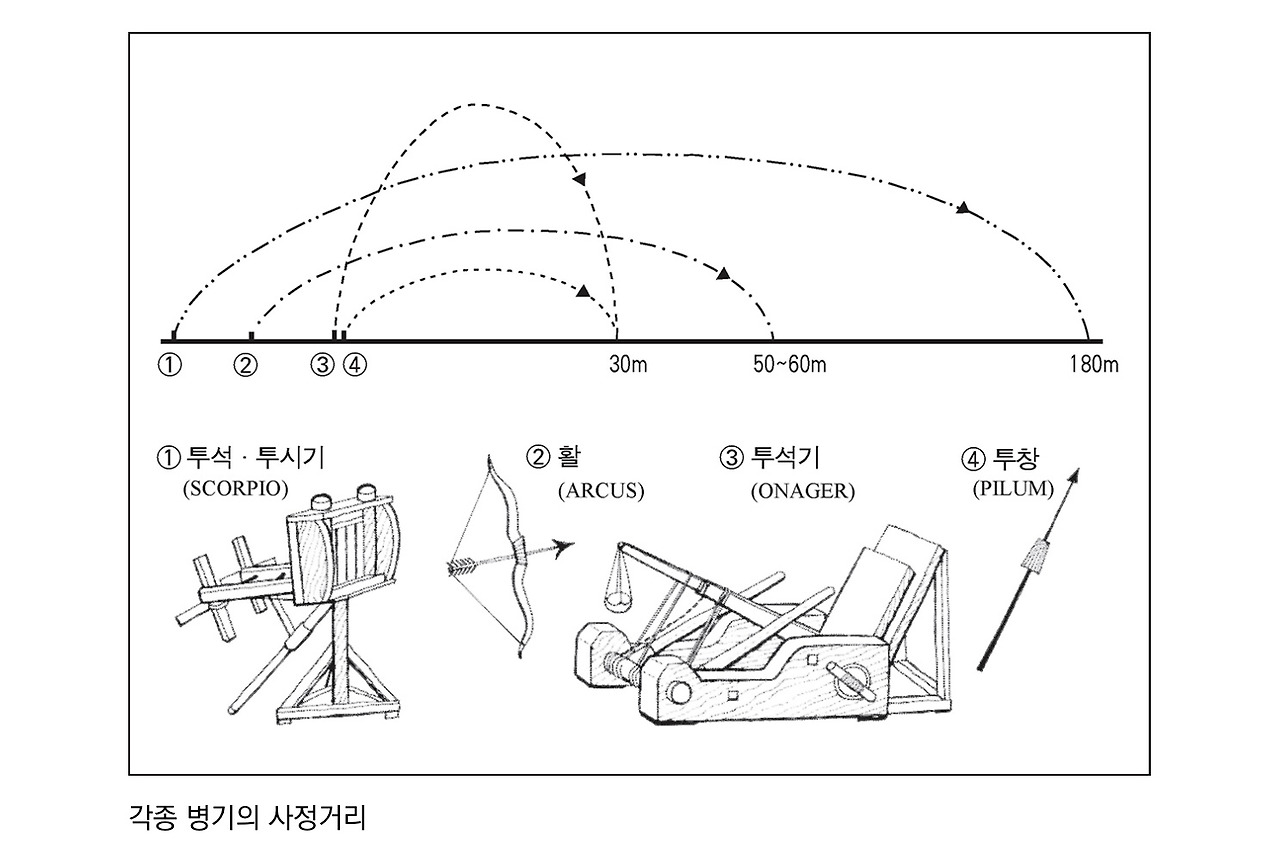 ① ② ③ ④ 30m 50~60m 180m

① 투석 · 투시기
(SCORPIO)

② 활
(ARCUS)

③ 투석기
(ONAGER)

④ 투창
(PILUM)

각종 병기의 사정거리