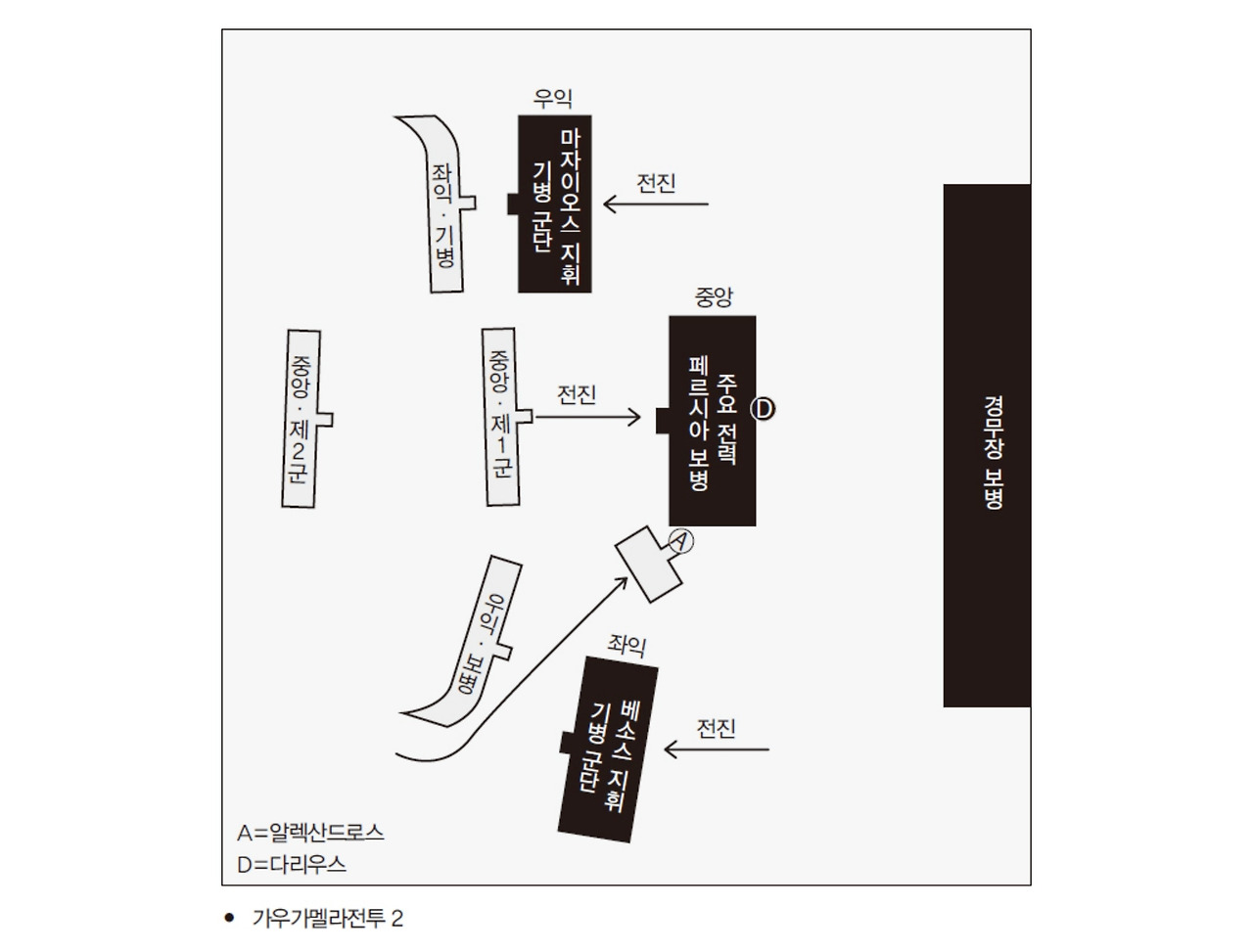 우익

좌익 · 기병

마자이오스 지휘 기병 군단

전진

중앙

중앙 · 제2군

중앙 · 제1군

전진

주요 전력 페르시아 보병

D

경무장 보병

A

우익 · 보병

좌익

베소스 지휘 기병 군단

전진

A=알렉산드로스
D=다리우스

• 가우가멜라전투 2