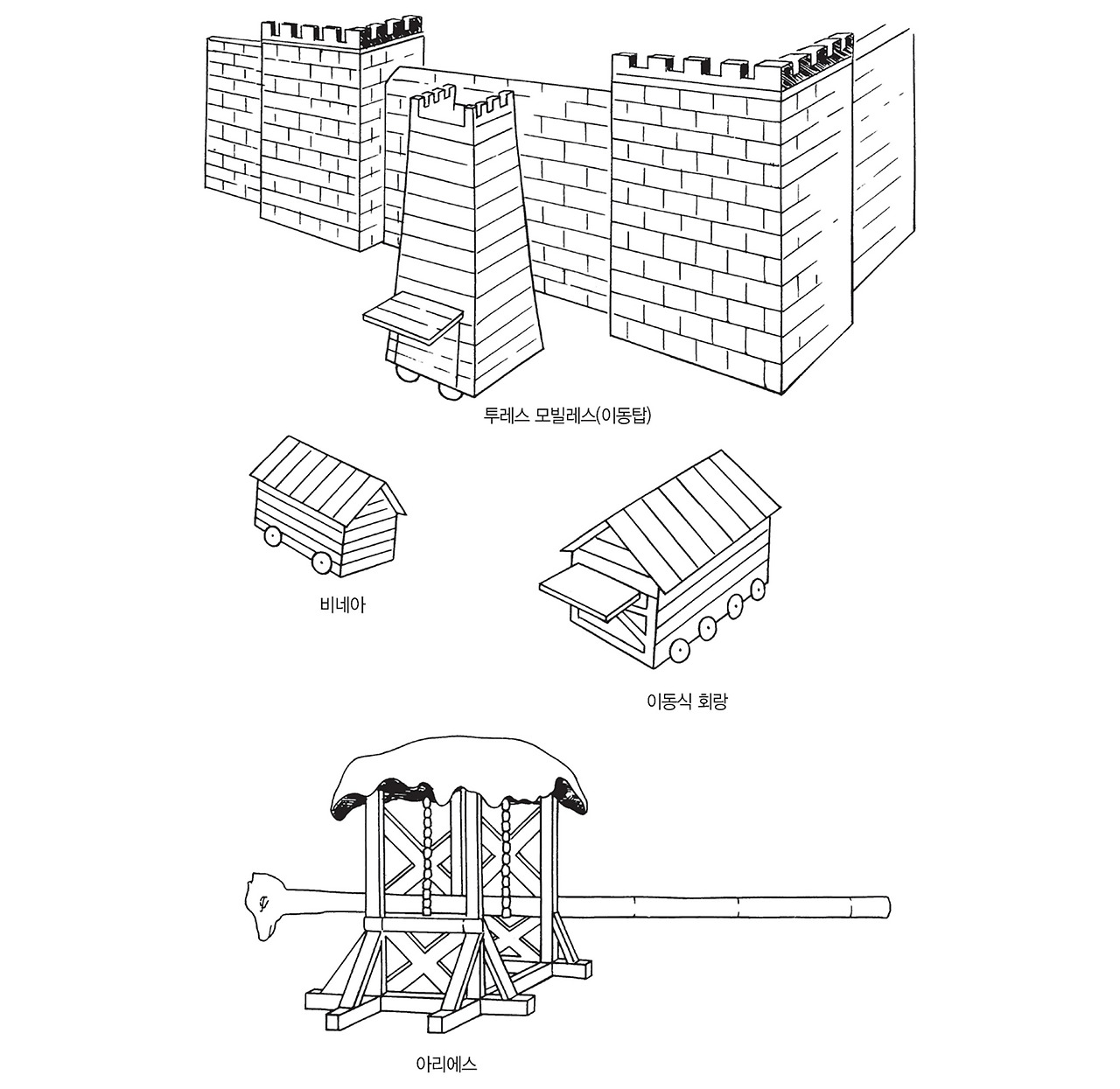 투레스 모빌레스(이동탑)

비네아

이동식 회랑

아리에스