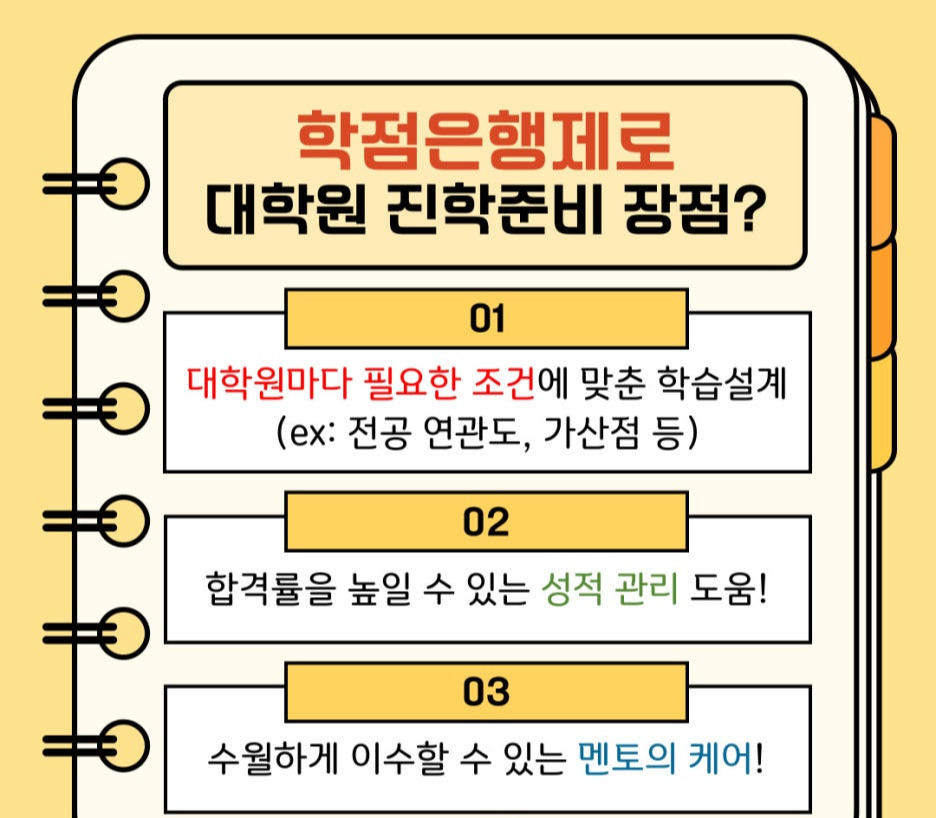 학점은행제로
대학원 진학준비 장점?

01

대학원마다 필요한 조건에 맞춘 학습설계 (ex: 전공 연관도, 가산점 등)

02

합격률을 높일 수 있는 성적 관리 도움!

03

수월하게 이수할 수 있는 멘토의 케어!