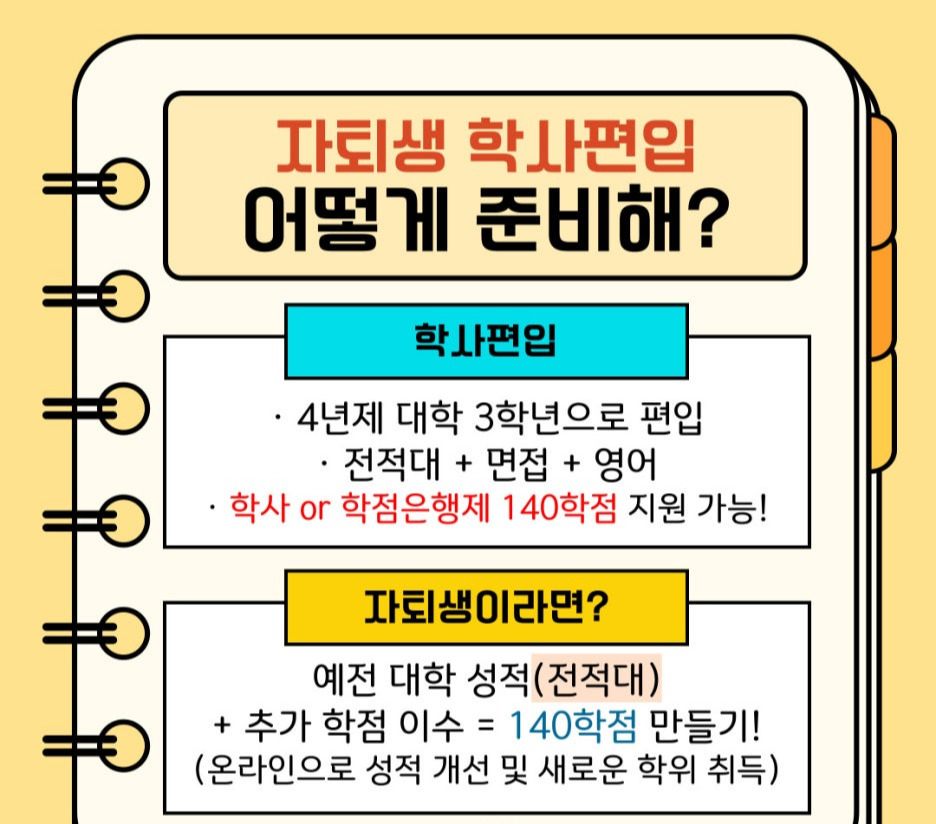 자퇴생 학사편입
어떻게 준비해?

학사편입

· 4년제 대학 3학년으로 편입
· 전적대 + 면접 + 영어
· 학사 or 학점은행제 140학점 지원 가능!

자퇴생이라면?

예전 대학 성적(전적대)
+ 추가 학점 이수 = 140학점 만들기!
(온라인으로 성적 개선 및 새로운 학위 취득)