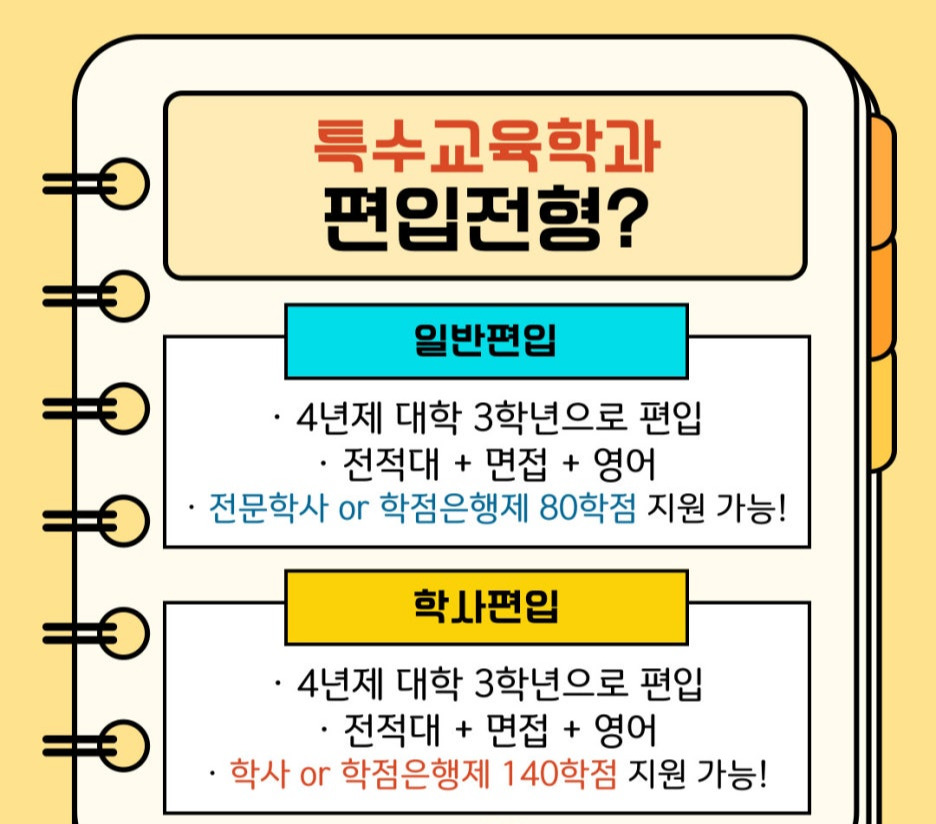 특수교육학과
편입전형?

일반편입

· 4년제 대학 3학년으로 편입
· 전적대 + 면접 + 영어
· 전문학사 or 학점은행제 80학점 지원 가능!

학사편입

· 4년제 대학 3학년으로 편입
· 전적대 + 면접 + 영어
· 학사 or 학점은행제 140학점 지원 가능!