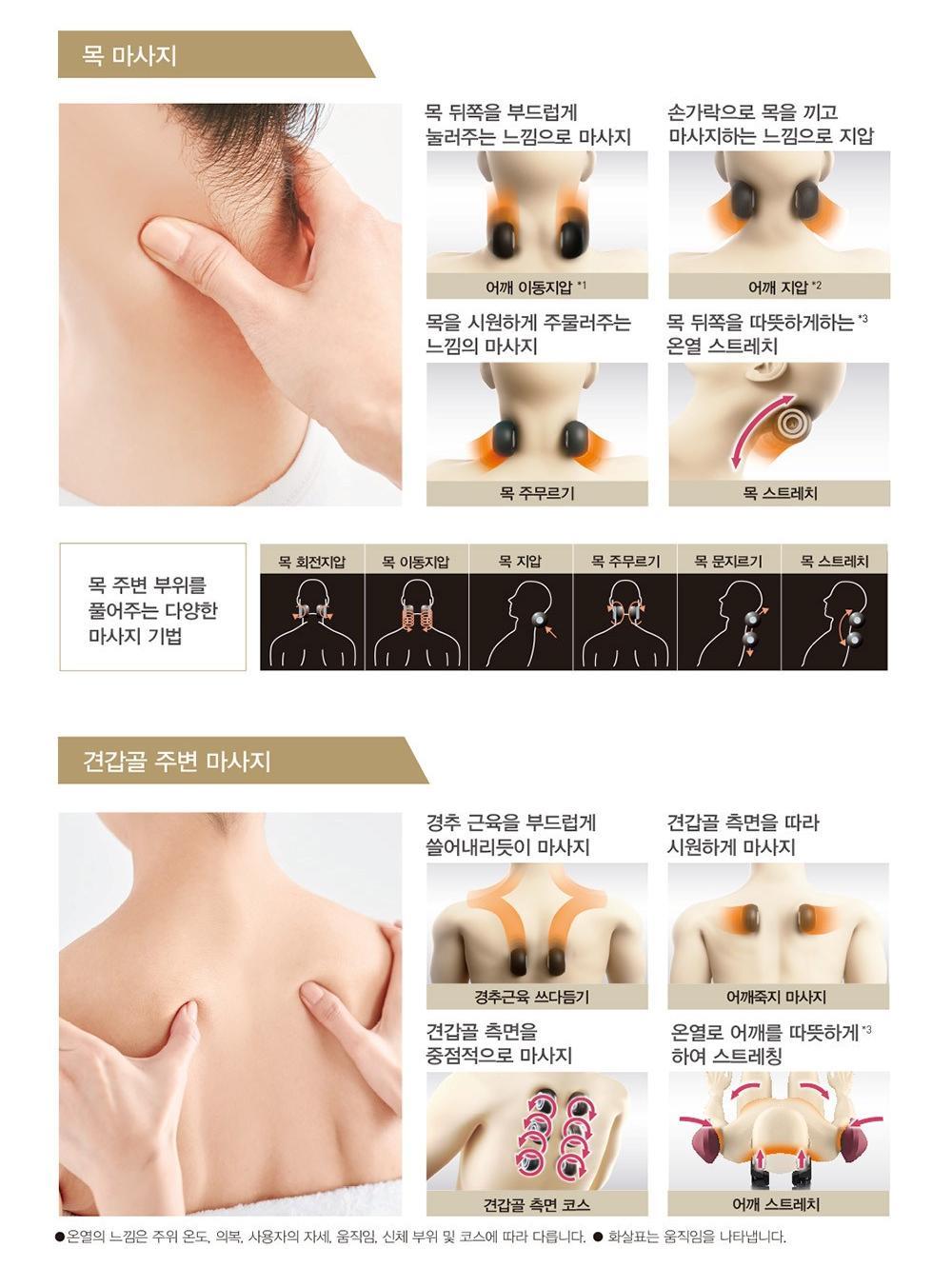 목 마사지

목 뒤쪽을 부드럽게 눌러주는 느낌으로 마사지

어깨 이동지압 *1

손가락으로 목을 끼고 마사지하는 느낌으로 지압

어깨 지압 *2

목을 시원하게 주물러주는 느낌의 마사지

목 주무르기

목 뒤쪽을 따뜻하게하는 *3 온열 스트레치

목 스트레치

목 주변 부위를 풀어주는 다양한 마사지 기법

| 목 회전지압 | 목 이동지압 | 목 지압 | 목 주무르기 | 목 문지르기 | 목 스트레치 |
|---|---|---|---|---|---|

견갑골 주변 마사지

경추 근육을 부드럽게 쓸어내리듯이 마사지

경추근육 쓰다듬기

견갑골 측면을 따라 시원하게 마사지

어깨죽지 마사지

견갑골 측면을 중점적으로 마사지

견갑골 측면 코스

온열로 어깨를 따뜻하게 *3 하여 스트레칭

어깨 스트레치

●온열의 느낌은 주위 온도, 의복, 사용자의 자세, 움직임, 신체 부위 및 코스에 따라 다릅니다. ● 화살표는 움직임을 나타냅니다.