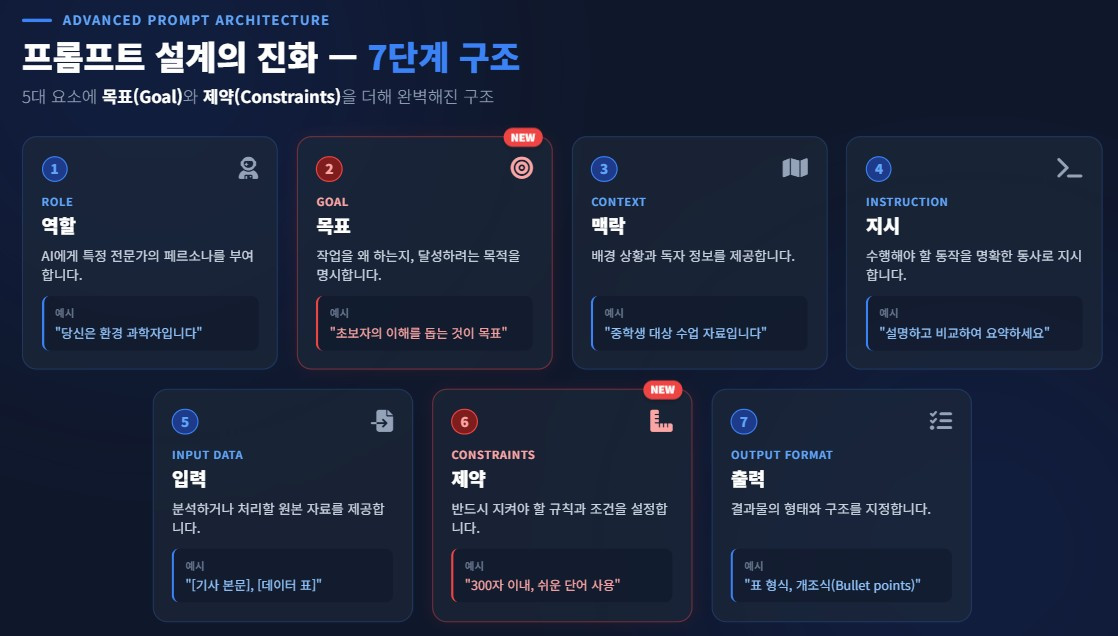 ADVANCED PROMPT ARCHITECTURE

프롬프트 설계의 진화 — 7단계 구조

5대 요소에 목표(Goal)와 제약(Constraints)을 더해 완벽해진 구조

1

ROLE

역할

AI에게 특정 전문가의 페르소나를 부여합니다.

예시

"당신은 환경 과학자입니다"

NEW

2

GOAL

목표

작업을 왜 하는지, 달성하려는 목적을 명시합니다.

예시

"초보자의 이해를 돕는 것이 목표"

3

CONTEXT

맥락

배경 상황과 독자 정보를 제공합니다.

예시

"중학생 대상 수업 자료입니다"

4

INSTRUCTION

지시

수행해야 할 동작을 명확한 동사로 지시합니다.

예시

"설명하고 비교하여 요약하세요"

5

INPUT DATA

입력

분석하거나 처리할 원본 자료를 제공합니다.

예시

"[기사 본문], [데이터 표]"

NEW

6

CONSTRAINTS

제약

반드시 지켜야 할 규칙과 조건을 설정합니다.

예시

"300자 이내, 쉬운 단어 사용"

7

OUTPUT FORMAT

출력

결과물의 형태와 구조를 지정합니다.

예시

"표 형식, 개조식(Bullet points)"