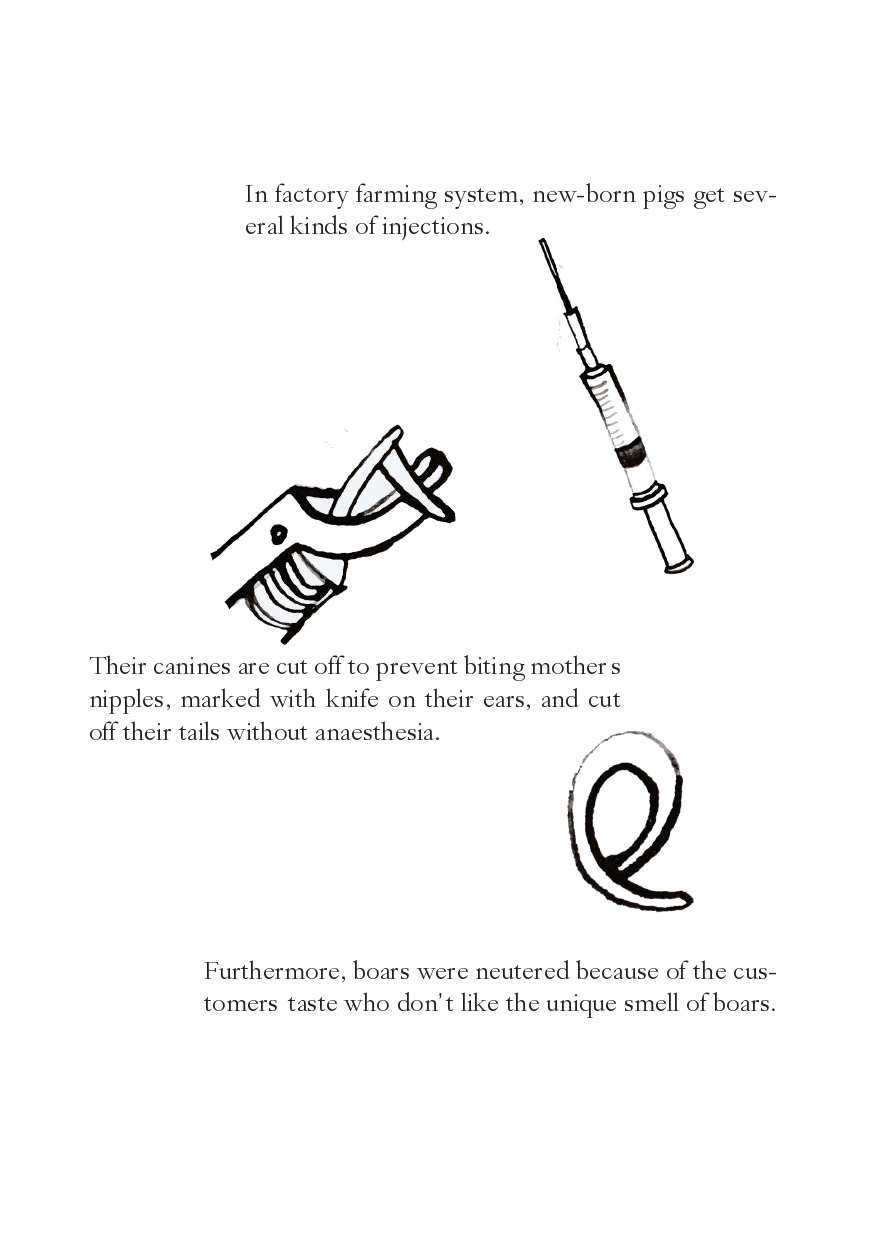 In factory farming system, new-born pigs get several kinds of injections.

Their canines are cut off to prevent biting mother s nipples, marked with knife on their ears, and cut off their tails without anaesthesia.

Furthermore, boars were neutered because of the customers taste who don't like the unique smell of boars.