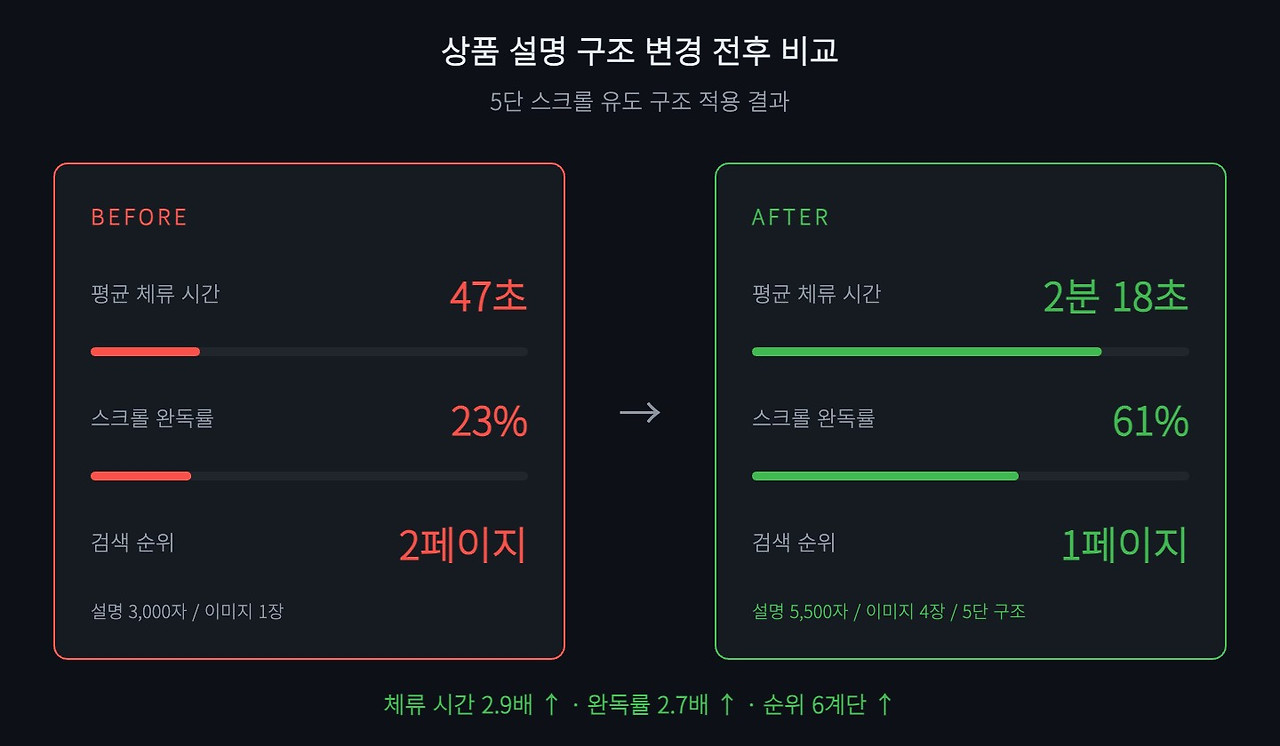 상품 설명 구조 변경 전후 비교

5단 스크롤 유도 구조 적용 결과

BEFORE

평균 체류 시간 47초

스크롤 완독률 23%

검색 순위 2페이지

설명 3,000자 / 이미지 1장

→

AFTER

평균 체류 시간 2분 18초

스크롤 완독률 61%

검색 순위 1페이지

설명 5,500자 / 이미지 4장 / 5단 구조

체류 시간 2.9배 ↑ · 완독률 2.7배 ↑ · 순위 6계단 ↑