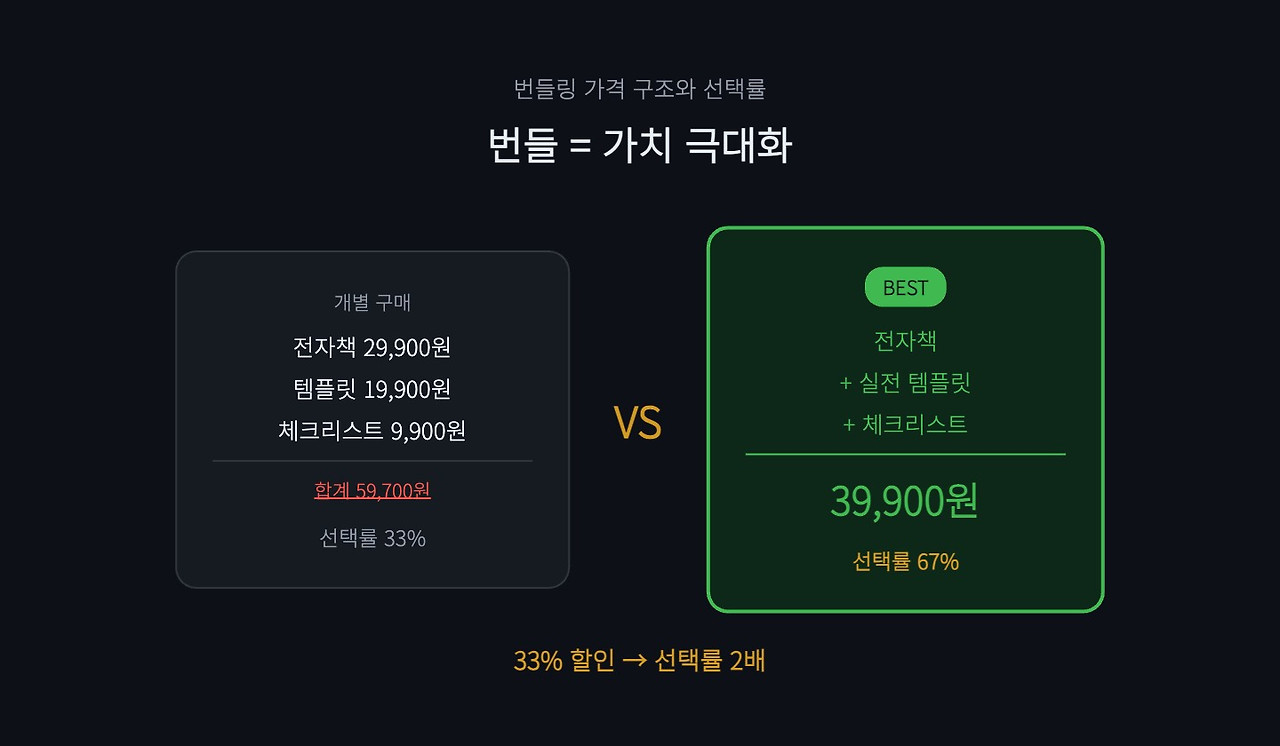 번들링 가격 구조와 선택률

번들 = 가치 극대화

개별 구매

전자책 29,900원

템플릿 19,900원

체크리스트 9,900원

합계 59,700원

선택률 33%

VS

BEST

전자책

+ 실전 템플릿

+ 체크리스트

39,900원

선택률 67%

33% 할인 → 선택률 2배