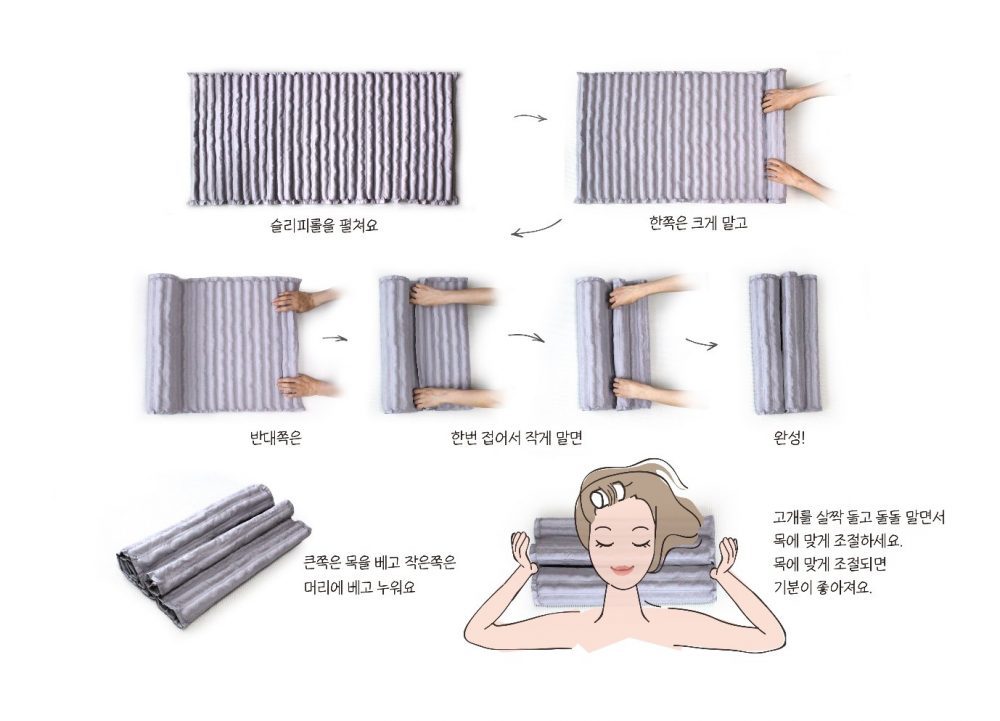 슬리피롤을 펼쳐요

한쪽은 크게 말고

반대쪽은

한번 접어서 작게 말면

완성!

큰쪽은 목을 베고 작은쪽은 머리에 베고 누워요

고개를 살짝 들고 돌돌 말면서 목에 맞게 조절하세요.
목에 맞게 조절되면 기분이 좋아져요.