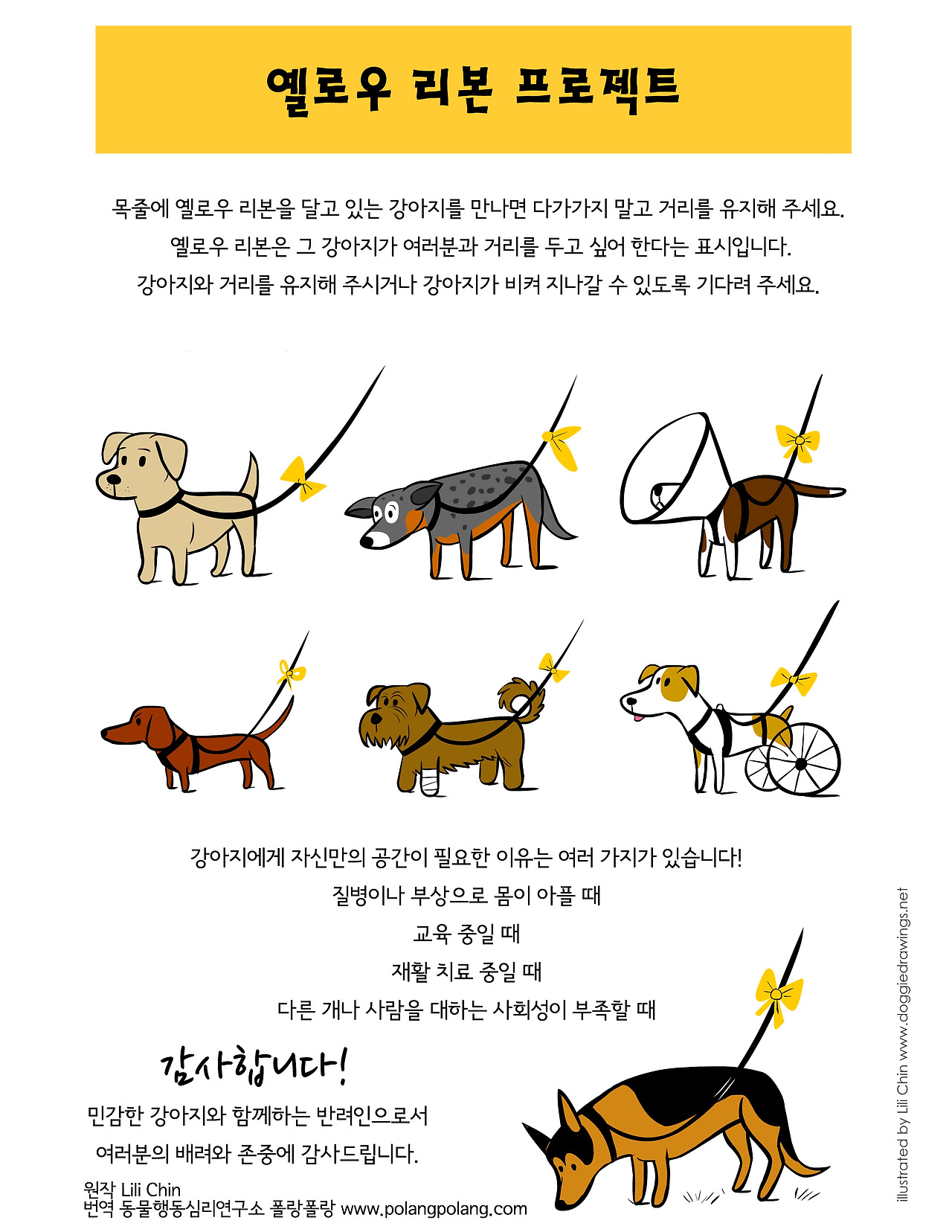 옐로우 리본 프로젝트

목줄에 옐로우 리본을 달고 있는 강아지를 만나면 다가가지 말고 거리를 유지해 주세요.
옐로우 리본은 그 강아지가 여러분과 거리를 두고 싶어 한다는 표시입니다.
강아지와 거리를 유지해 주시거나 강아지가 비켜 지나갈 수 있도록 기다려 주세요.

강아지에게 자신만의 공간이 필요한 이유는 여러 가지가 있습니다!
질병이나 부상으로 몸이 아플 때
교육 중일 때
재활 치료 중일 때
다른 개나 사람을 대하는 사회성이 부족할 때

감사합니다!
민감한 강아지와 함께하는 반려인으로서
여러분의 배려와 존중에 감사드립니다.

원작 Lili Chin
번역 동물행동심리연구소 폴랑폴랑 www.polangpolang.com

illustrated by Lili Chin www.doggiedrawings.net