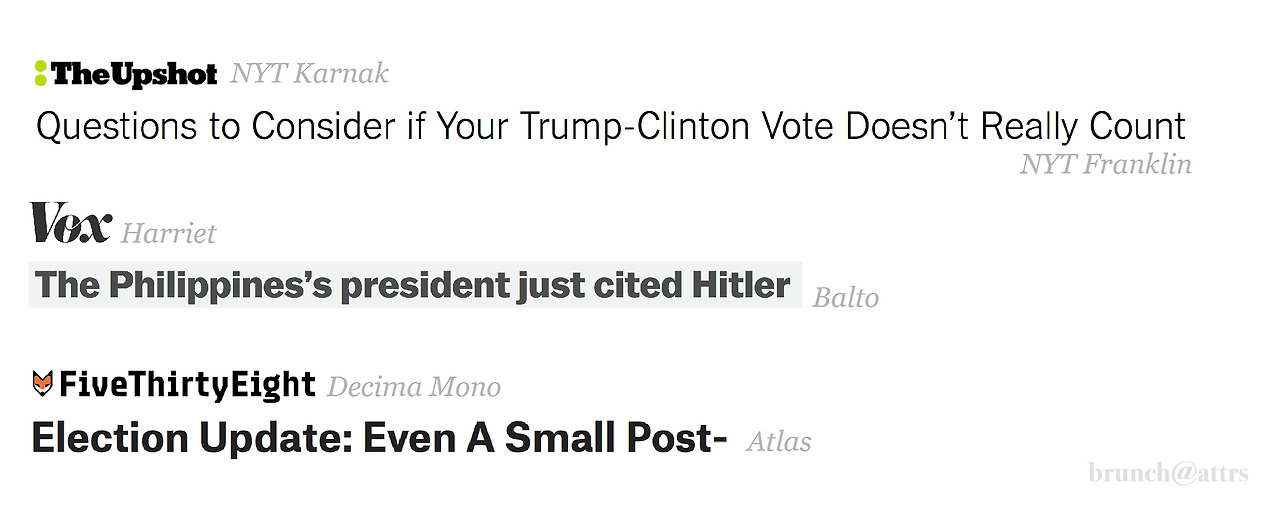 TheUpshot NYT Karnak

Questions to Consider if Your Trump-Clinton Vote Doesn't Really Count

NYT Franklin

Vox Harriet

The Philippines's president just cited Hitler Balto

FiveThirtyEight Decima Mono

Election Update: Even A Small Post- Atlas

brunch@attrs