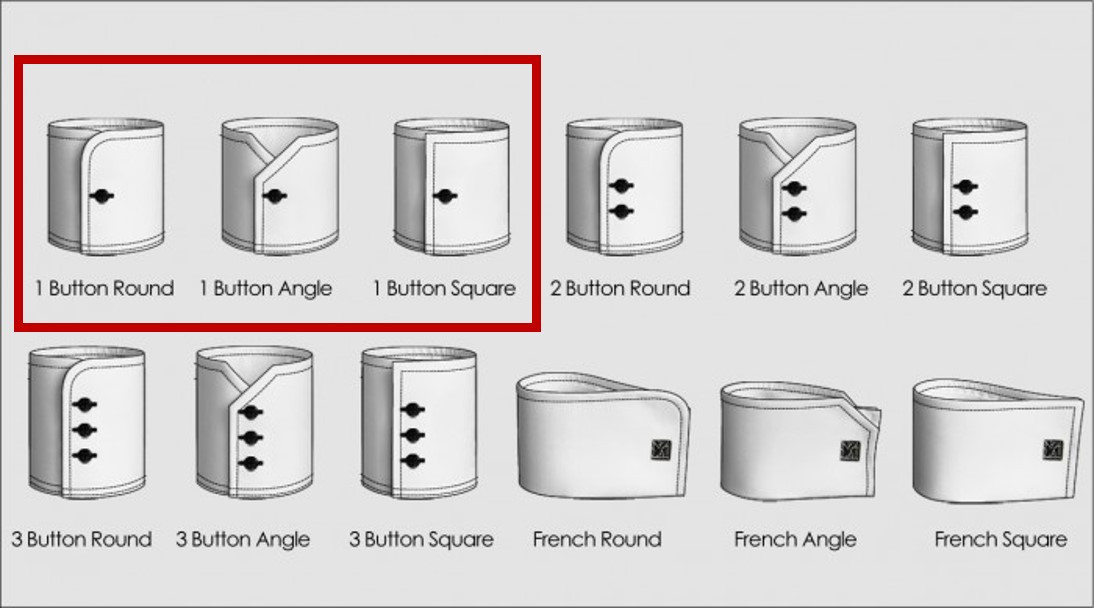 1 Button Round
1 Button Angle
1 Button Square
2 Button Round
2 Button Angle
2 Button Square
3 Button Round
3 Button Angle
3 Button Square
French Round
French Angle
French Square