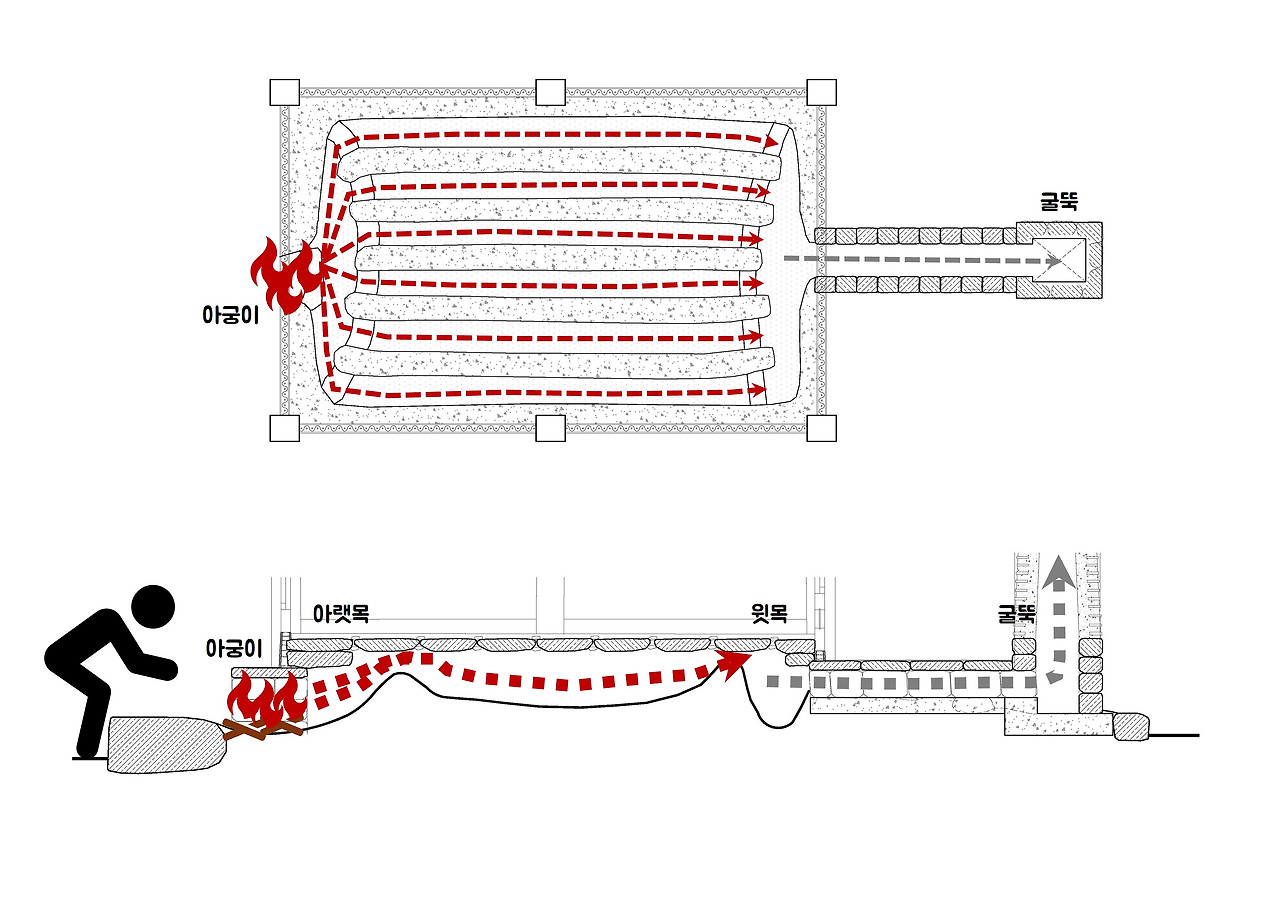 굴뚝

아궁이

아랫목

윗목

굴뚝

아궁이