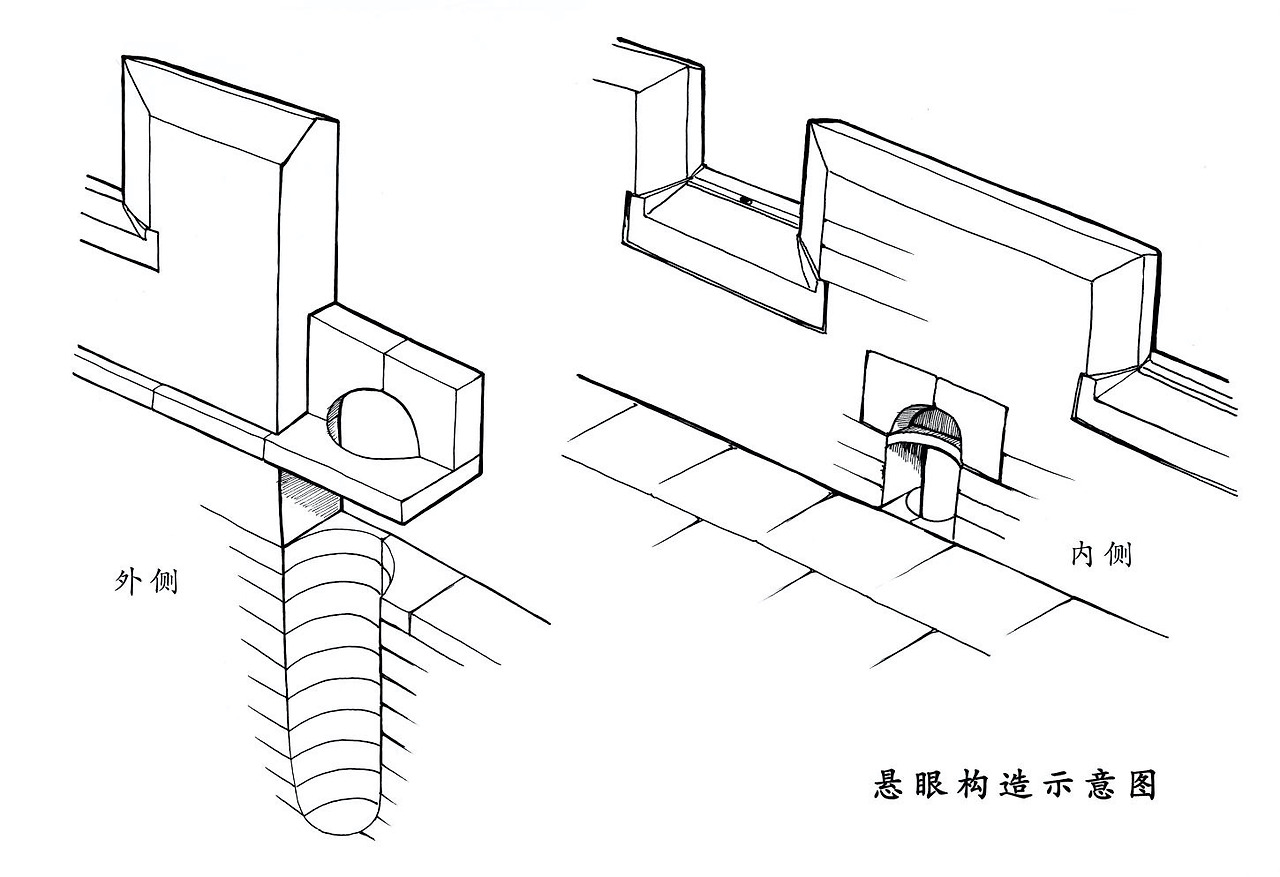 外侧

内侧

悬眼构造示意图