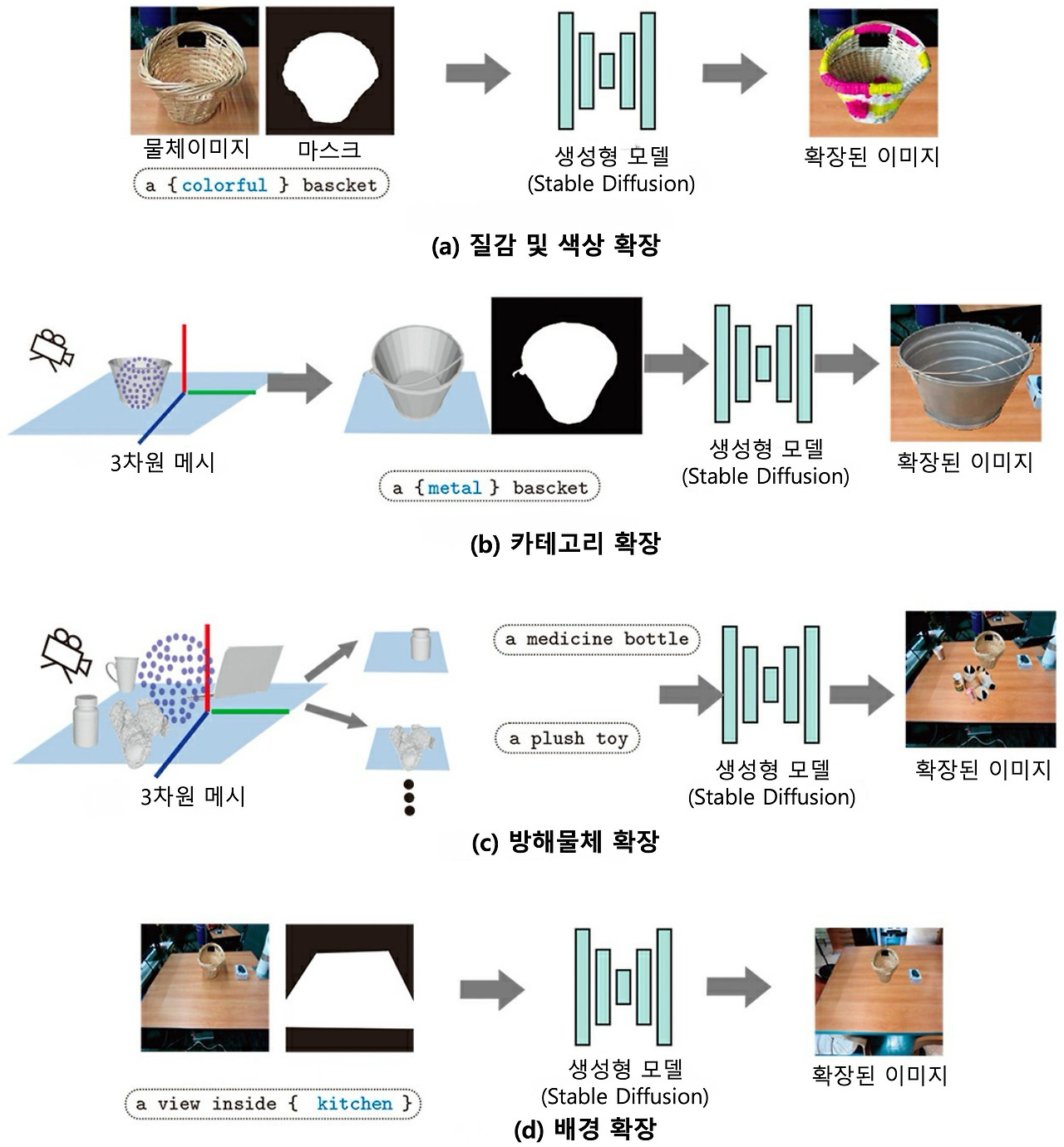 물체이미지 마스크

a { colorful } bascket

생성형 모델
(Stable Diffusion)

확장된 이미지

(a) 질감 및 색상 확장

3차원 메시

a { metal } bascket

생성형 모델
(Stable Diffusion)

확장된 이미지

(b) 카테고리 확장

3차원 메시

a medicine bottle

a plush toy

생성형 모델
(Stable Diffusion)

확장된 이미지

(c) 방해물체 확장

a view inside { kitchen }

생성형 모델
(Stable Diffusion)

확장된 이미지

(d) 배경 확장