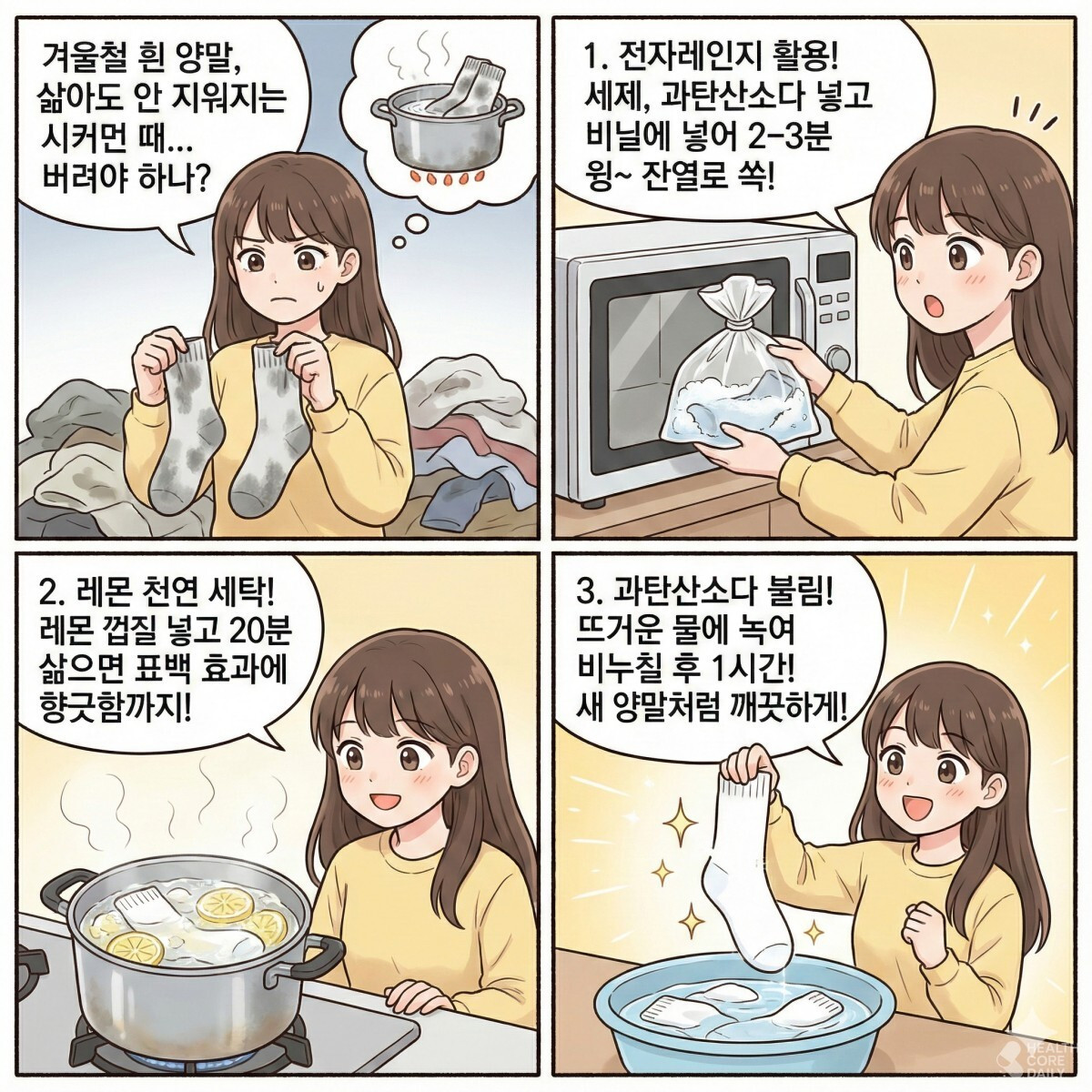 겨울철 흰 양말, 삶아도 안 지워지는 시커먼 때... 버려야 하나?

1. 전자레인지 활용! 세제, 과탄산소다 넣고 비닐에 넣어 2-3분 윙~ 잔열로 쏙!

2. 레몬 천연 세탁! 레몬 껍질 넣고 20분 삶으면 표백 효과에 향긋함까지!

3. 과탄산소다 불림! 뜨거운 물에 녹여 비누칠 후 1시간! 새 양말처럼 깨끗하게!

HEALTH CORE DAILY