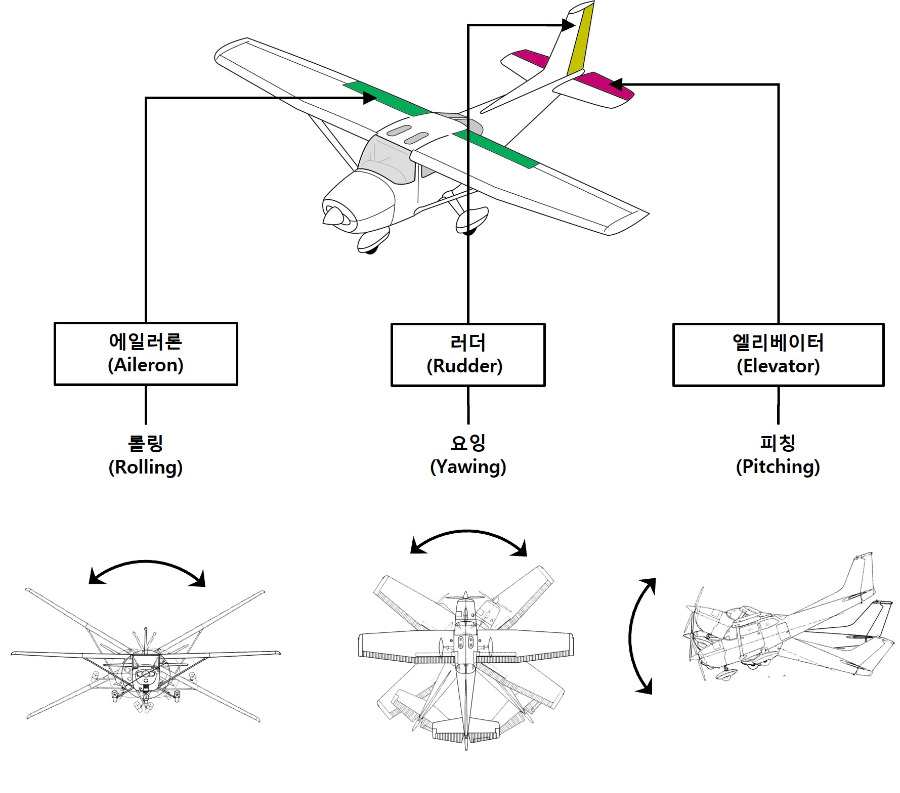 에일러론
(Aileron)

러더
(Rudder)

엘리베이터
(Elevator)

롤링
(Rolling)

요잉
(Yawing)

피칭
(Pitching)