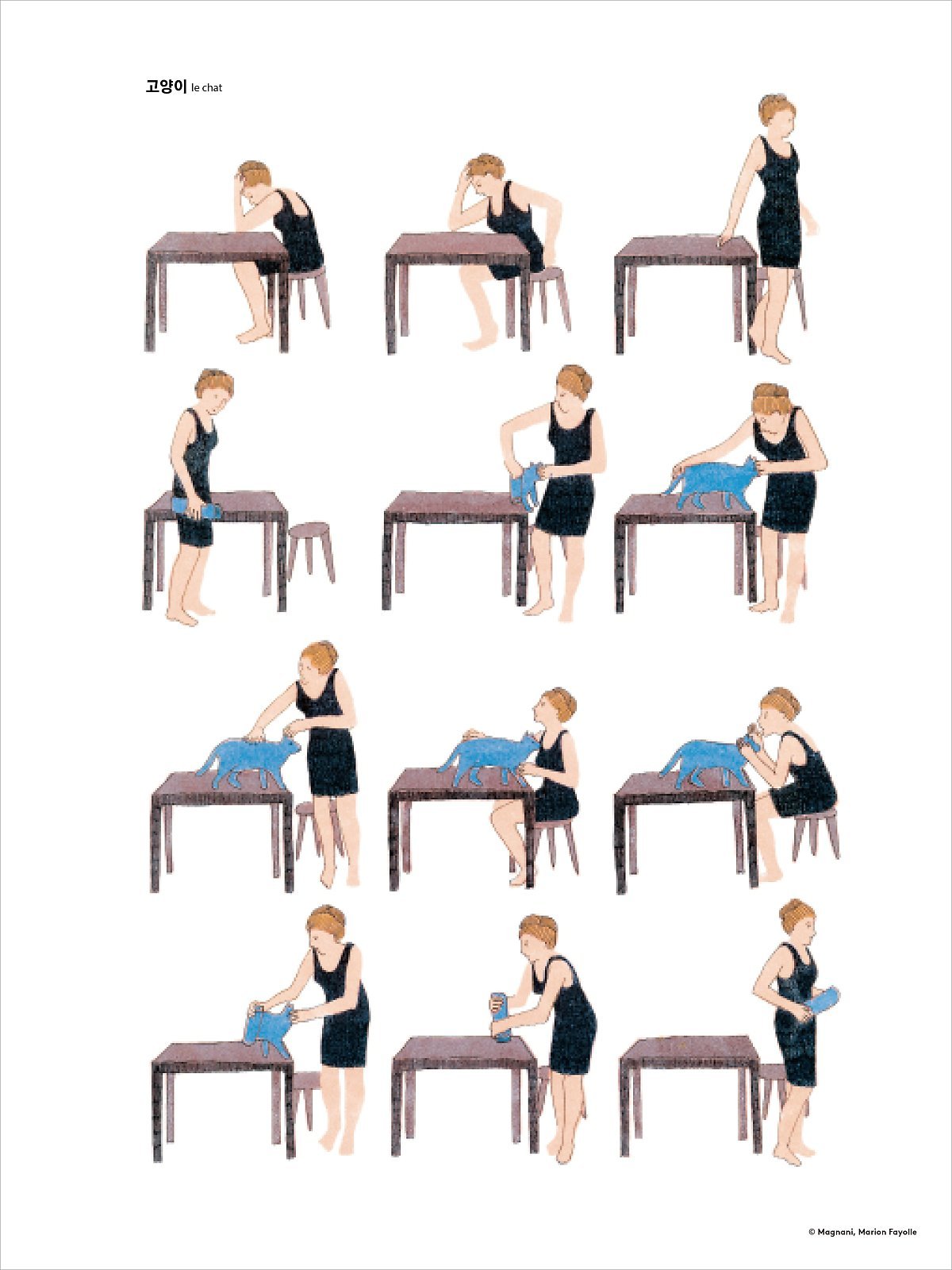 고양이 le chat

© Magnani, Marion Fayolle